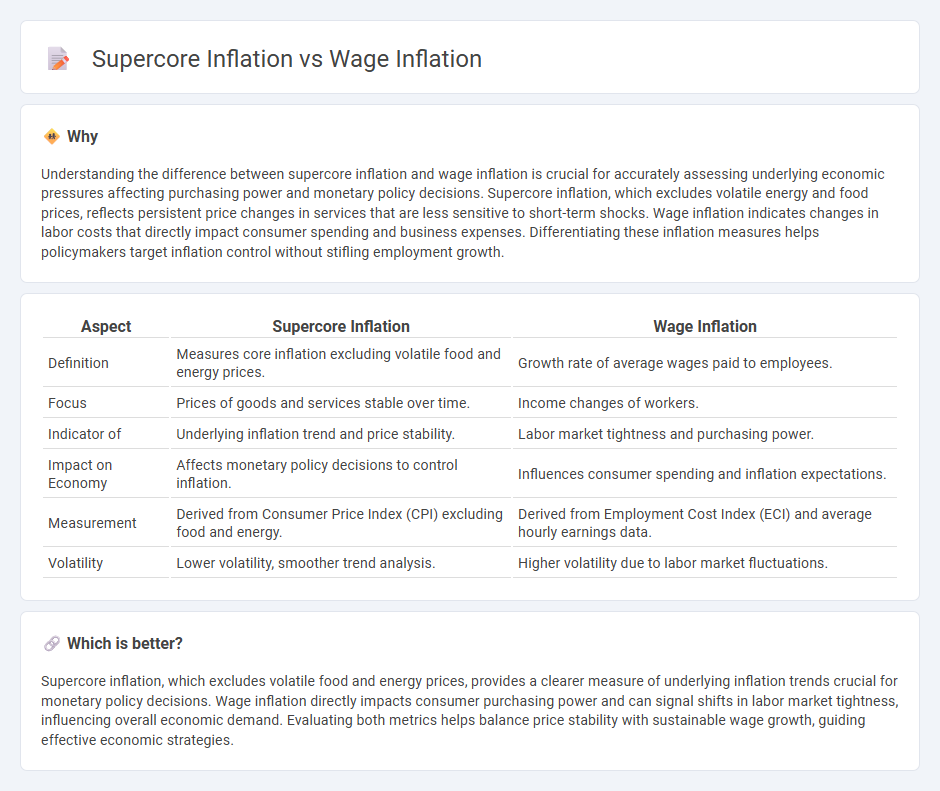 Supercore Inflation vs Wage Inflation

Why

Understanding the difference between supercore inflation and wage inflation is crucial for accurately assessing underlying economic pressures affecting purchasing power and monetary policy decisions. Supercore inflation, which excludes volatile energy and food prices, reflects persistent price changes in services that are less sensitive to short-term shocks. Wage inflation indicates changes in labor costs that directly impact consumer spending and business expenses. Differentiating these inflation measures helps policymakers target inflation control without stifling employment growth.

| Aspect | Supercore Inflation | Wage Inflation |
|---|---|---|
| Definition | Measures core inflation excluding volatile food and energy prices. | Growth rate of average wages paid to employees. |
| Focus | Prices of goods and services stable over time. | Income changes of workers. |
| Indicator of | Underlying inflation trend and price stability. | Labor market tightness and purchasing power. |
| Impact on Economy | Affects monetary policy decisions to control inflation. | Influences consumer spending and inflation expectations. |
| Measurement | Derived from Consumer Price Index (CPI) excluding food and energy. | Derived from Employment Cost Index (ECI) and average hourly earnings data. |
| Volatility | Lower volatility, smoother trend analysis. | Higher volatility due to labor market fluctuations. |

Which is better?

Supercore inflation, which excludes volatile food and energy prices, provides a clearer measure of underlying inflation trends crucial for monetary policy decisions. Wage inflation directly impacts consumer purchasing power and can signal shifts in labor market tightness, influencing overall economic demand. Evaluating both metrics helps balance price stability with sustainable wage growth, guiding effective economic strategies.