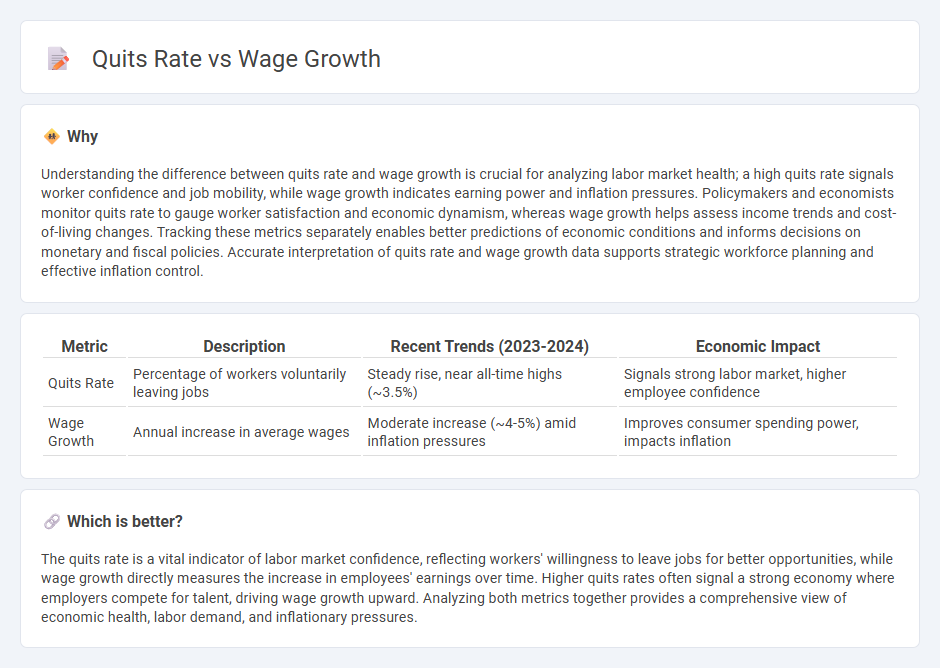 Quits Rate vs Wage Growth

Why

Understanding the difference between quits rate and wage growth is crucial for analyzing labor market health; a high quits rate signals worker confidence and job mobility, while wage growth indicates earning power and inflation pressures. Policymakers and economists monitor quits rate to gauge worker satisfaction and economic dynamism, whereas wage growth helps assess income trends and cost-of-living changes. Tracking these metrics separately enables better predictions of economic conditions and informs decisions on monetary and fiscal policies. Accurate interpretation of quits rate and wage growth data supports strategic workforce planning and effective inflation control.

| Metric | Description | Recent Trends (2023-2024) | Economic Impact |
|---|---|---|---|
| Quits Rate | Percentage of workers voluntarily leaving jobs | Steady rise, near all-time highs (~3.5%) | Signals strong labor market, higher employee confidence |
| Wage Growth | Annual increase in average wages | Moderate increase (~4-5%) amid inflation pressures | Improves consumer spending power, impacts inflation |

Which is better?

The quits rate is a vital indicator of labor market confidence, reflecting workers' willingness to leave jobs for better opportunities, while wage growth directly measures the increase in employees' earnings over time. Higher quits rates often signal a strong economy where employers compete for talent, driving wage growth upward. Analyzing both metrics together provides a comprehensive view of economic health, labor demand, and inflationary pressures.