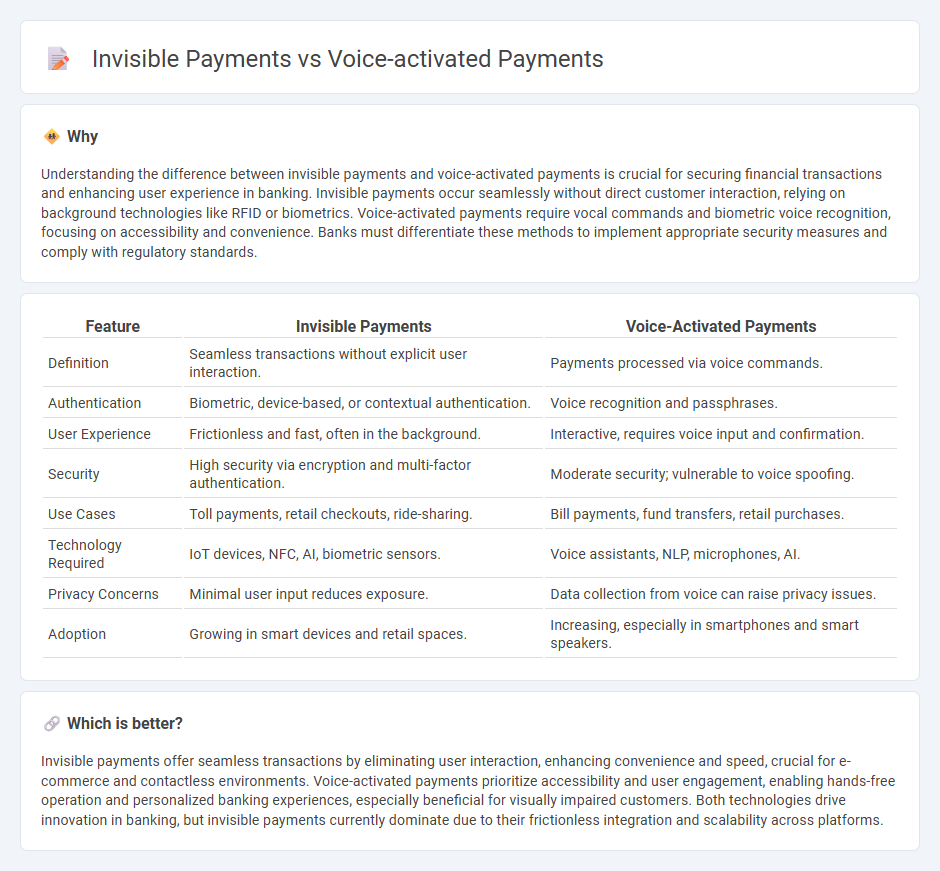 Invisible Payments vs Voice-activated Payments

Why

Understanding the difference between invisible payments and voice-activated payments is crucial for securing financial transactions and enhancing user experience in banking. Invisible payments occur seamlessly without direct customer interaction, relying on background technologies like RFID or biometrics. Voice-activated payments require vocal commands and biometric voice recognition, focusing on accessibility and convenience. Banks must differentiate these methods to implement appropriate security measures and comply with regulatory standards.

| Feature | Invisible Payments | Voice-Activated Payments |
|---|---|---|
| Definition | Seamless transactions without explicit user interaction. | Payments processed via voice commands. |
| Authentication | Biometric, device-based, or contextual authentication. | Voice recognition and passphrases. |
| User Experience | Frictionless and fast, often in the background. | Interactive, requires voice input and confirmation. |
| Security | High security via encryption and multi-factor authentication. | Moderate security; vulnerable to voice spoofing. |
| Use Cases | Toll payments, retail checkouts, ride-sharing. | Bill payments, fund transfers, retail purchases. |
| Technology Required | IoT devices, NFC, AI, biometric sensors. | Voice assistants, NLP, microphones, AI. |
| Privacy Concerns | Minimal user input reduces exposure. | Data collection from voice can raise privacy issues. |
| Adoption | Growing in smart devices and retail spaces. | Increasing, especially in smartphones and smart speakers. |

Which is better?

Invisible payments offer seamless transactions by eliminating user interaction, enhancing convenience and speed, crucial for e-commerce and contactless environments. Voice-activated payments prioritize accessibility and user engagement, enabling hands-free operation and personalized banking experiences, especially beneficial for visually impaired customers. Both technologies drive innovation in banking, but invisible payments currently dominate due to their frictionless integration and scalability across platforms.