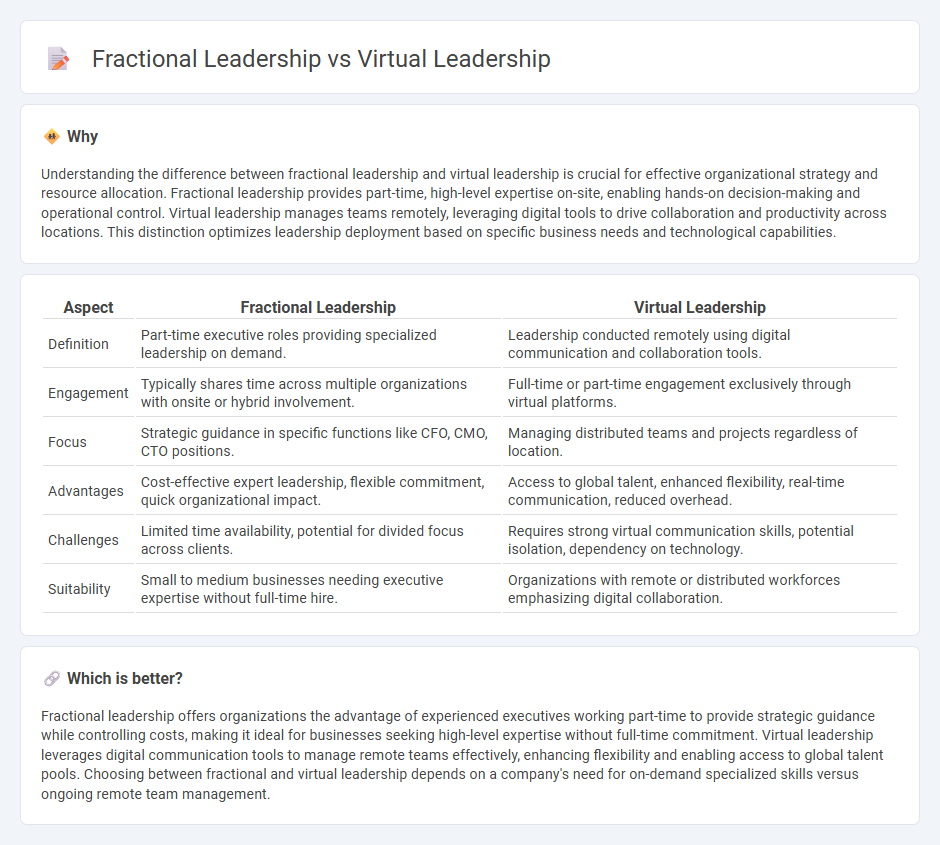 Fractional Leadership vs Virtual Leadership

Why

Understanding the difference between fractional leadership and virtual leadership is crucial for effective organizational strategy and resource allocation. Fractional leadership provides part-time, high-level expertise on-site, enabling hands-on decision-making and operational control. Virtual leadership manages teams remotely, leveraging digital tools to drive collaboration and productivity across locations. This distinction optimizes leadership deployment based on specific business needs and technological capabilities.

| Aspect | Fractional Leadership | Virtual Leadership |
|---|---|---|
| Definition | Part-time executive roles providing specialized leadership on demand. | Leadership conducted remotely using digital communication and collaboration tools. |
| Engagement | Typically shares time across multiple organizations with onsite or hybrid involvement. | Full-time or part-time engagement exclusively through virtual platforms. |
| Focus | Strategic guidance in specific functions like CFO, CMO, CTO positions. | Managing distributed teams and projects regardless of location. |
| Advantages | Cost-effective expert leadership, flexible commitment, quick organizational impact. | Access to global talent, enhanced flexibility, real-time communication, reduced overhead. |
| Challenges | Limited time availability, potential for divided focus across clients. | Requires strong virtual communication skills, potential isolation, dependency on technology. |
| Suitability | Small to medium businesses needing executive expertise without full-time hire. | Organizations with remote or distributed workforces emphasizing digital collaboration. |

Which is better?

Fractional leadership offers organizations the advantage of experienced executives working part-time to provide strategic guidance while controlling costs, making it ideal for businesses seeking high-level expertise without full-time commitment. Virtual leadership leverages digital communication tools to manage remote teams effectively, enhancing flexibility and enabling access to global talent pools. Choosing between fractional and virtual leadership depends on a company's need for on-demand specialized skills versus ongoing remote team management.