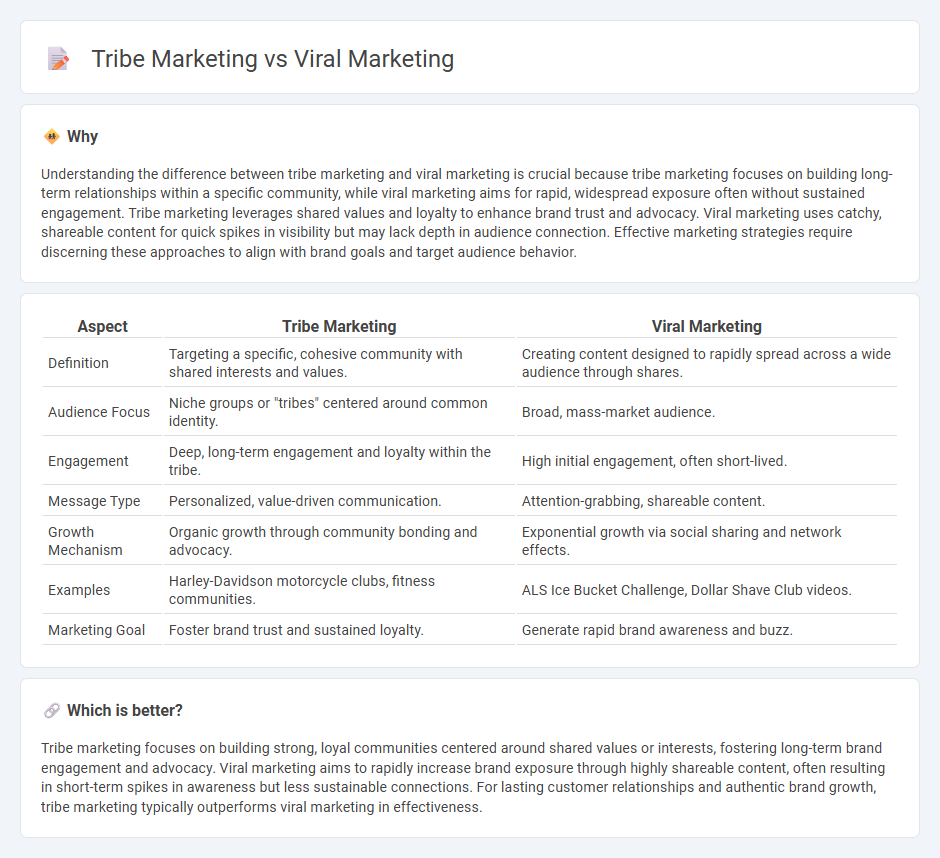 Tribe Marketing vs Viral Marketing

Why

Understanding the difference between tribe marketing and viral marketing is crucial because tribe marketing focuses on building long-term relationships within a specific community, while viral marketing aims for rapid, widespread exposure often without sustained engagement. Tribe marketing leverages shared values and loyalty to enhance brand trust and advocacy. Viral marketing uses catchy, shareable content for quick spikes in visibility but may lack depth in audience connection. Effective marketing strategies require discerning these approaches to align with brand goals and target audience behavior.

| Aspect | Tribe Marketing | Viral Marketing |
|---|---|---|
| Definition | Targeting a specific, cohesive community with shared interests and values. | Creating content designed to rapidly spread across a wide audience through shares. |
| Audience Focus | Niche groups or "tribes" centered around common identity. | Broad, mass-market audience. |
| Engagement | Deep, long-term engagement and loyalty within the tribe. | High initial engagement, often short-lived. |
| Message Type | Personalized, value-driven communication. | Attention-grabbing, shareable content. |
| Growth Mechanism | Organic growth through community bonding and advocacy. | Exponential growth via social sharing and network effects. |
| Examples | Harley-Davidson motorcycle clubs, fitness communities. | ALS Ice Bucket Challenge, Dollar Shave Club videos. |
| Marketing Goal | Foster brand trust and sustained loyalty. | Generate rapid brand awareness and buzz. |

Which is better?

Tribe marketing focuses on building strong, loyal communities centered around shared values or interests, fostering long-term brand engagement and advocacy. Viral marketing aims to rapidly increase brand exposure through highly shareable content, often resulting in short-term spikes in awareness but less sustainable connections. For lasting customer relationships and authentic brand growth, tribe marketing typically outperforms viral marketing in effectiveness.