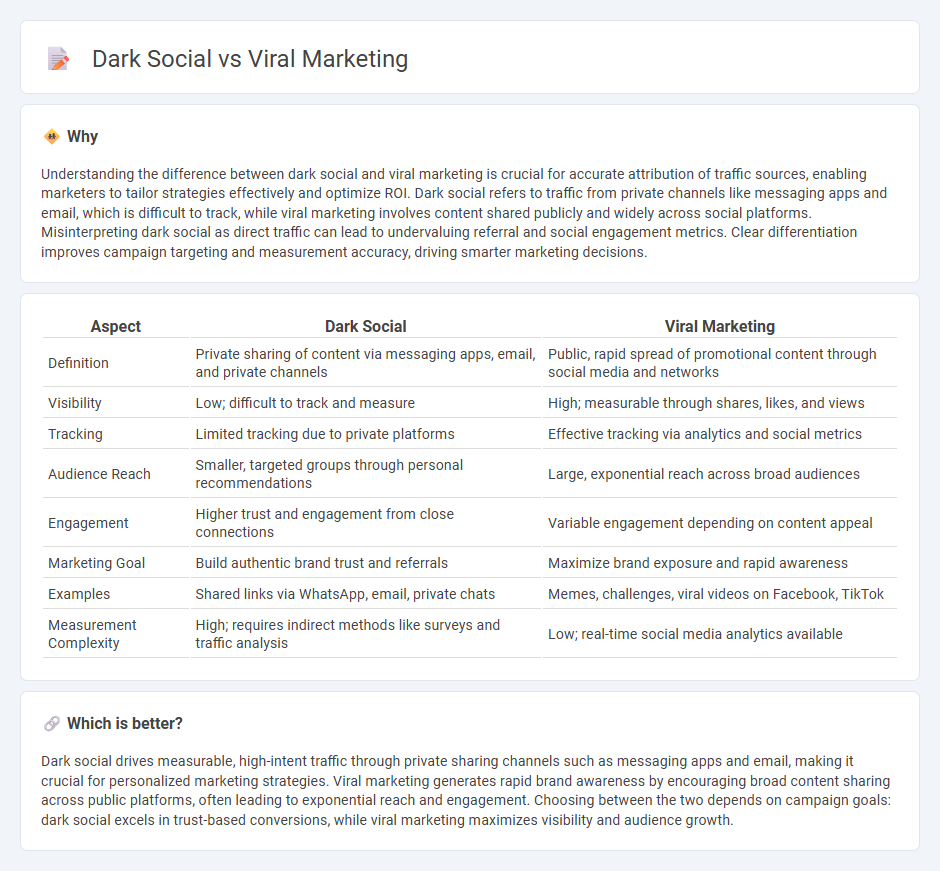 Dark Social vs Viral Marketing

Why

Understanding the difference between dark social and viral marketing is crucial for accurate attribution of traffic sources, enabling marketers to tailor strategies effectively and optimize ROI. Dark social refers to traffic from private channels like messaging apps and email, which is difficult to track, while viral marketing involves content shared publicly and widely across social platforms. Misinterpreting dark social as direct traffic can lead to undervaluing referral and social engagement metrics. Clear differentiation improves campaign targeting and measurement accuracy, driving smarter marketing decisions.

| Aspect | Dark Social | Viral Marketing |
|---|---|---|
| Definition | Private sharing of content via messaging apps, email, and private channels | Public, rapid spread of promotional content through social media and networks |
| Visibility | Low; difficult to track and measure | High; measurable through shares, likes, and views |
| Tracking | Limited tracking due to private platforms | Effective tracking via analytics and social metrics |
| Audience Reach | Smaller, targeted groups through personal recommendations | Large, exponential reach across broad audiences |
| Engagement | Higher trust and engagement from close connections | Variable engagement depending on content appeal |
| Marketing Goal | Build authentic brand trust and referrals | Maximize brand exposure and rapid awareness |
| Examples | Shared links via WhatsApp, email, private chats | Memes, challenges, viral videos on Facebook, TikTok |
| Measurement Complexity | High; requires indirect methods like surveys and traffic analysis | Low; real-time social media analytics available |

Which is better?

Dark social drives measurable, high-intent traffic through private sharing channels such as messaging apps and email, making it crucial for personalized marketing strategies. Viral marketing generates rapid brand awareness by encouraging broad content sharing across public platforms, often leading to exponential reach and engagement. Choosing between the two depends on campaign goals: dark social excels in trust-based conversions, while viral marketing maximizes visibility and audience growth.