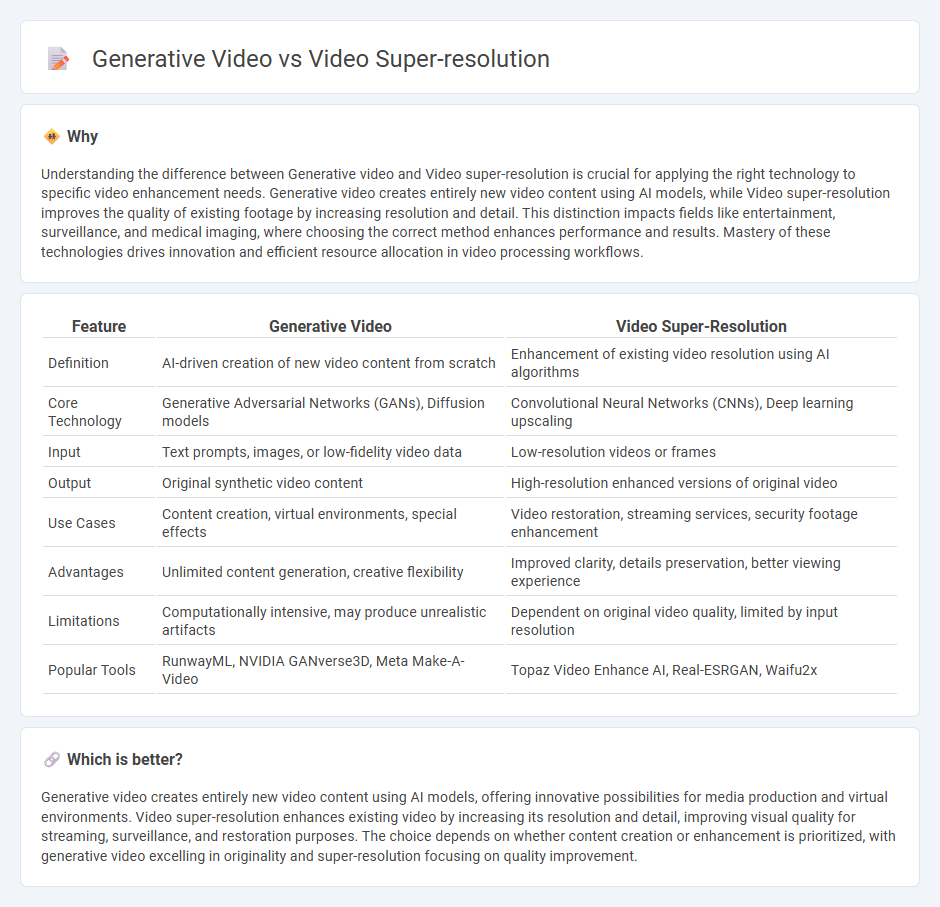 Generative Video vs Video Super-resolution

Why

Understanding the difference between Generative video and Video super-resolution is crucial for applying the right technology to specific video enhancement needs. Generative video creates entirely new video content using AI models, while Video super-resolution improves the quality of existing footage by increasing resolution and detail. This distinction impacts fields like entertainment, surveillance, and medical imaging, where choosing the correct method enhances performance and results. Mastery of these technologies drives innovation and efficient resource allocation in video processing workflows.

| Feature | Generative Video | Video Super-Resolution |
|---|---|---|
| Definition | AI-driven creation of new video content from scratch | Enhancement of existing video resolution using AI algorithms |
| Core Technology | Generative Adversarial Networks (GANs), Diffusion models | Convolutional Neural Networks (CNNs), Deep learning upscaling |
| Input | Text prompts, images, or low-fidelity video data | Low-resolution videos or frames |
| Output | Original synthetic video content | High-resolution enhanced versions of original video |
| Use Cases | Content creation, virtual environments, special effects | Video restoration, streaming services, security footage enhancement |
| Advantages | Unlimited content generation, creative flexibility | Improved clarity, details preservation, better viewing experience |
| Limitations | Computationally intensive, may produce unrealistic artifacts | Dependent on original video quality, limited by input resolution |
| Popular Tools | RunwayML, NVIDIA GANverse3D, Meta Make-A-Video | Topaz Video Enhance AI, Real-ESRGAN, Waifu2x |

Which is better?

Generative video creates entirely new video content using AI models, offering innovative possibilities for media production and virtual environments. Video super-resolution enhances existing video by increasing its resolution and detail, improving visual quality for streaming, surveillance, and restoration purposes. The choice depends on whether content creation or enhancement is prioritized, with generative video excelling in originality and super-resolution focusing on quality improvement.