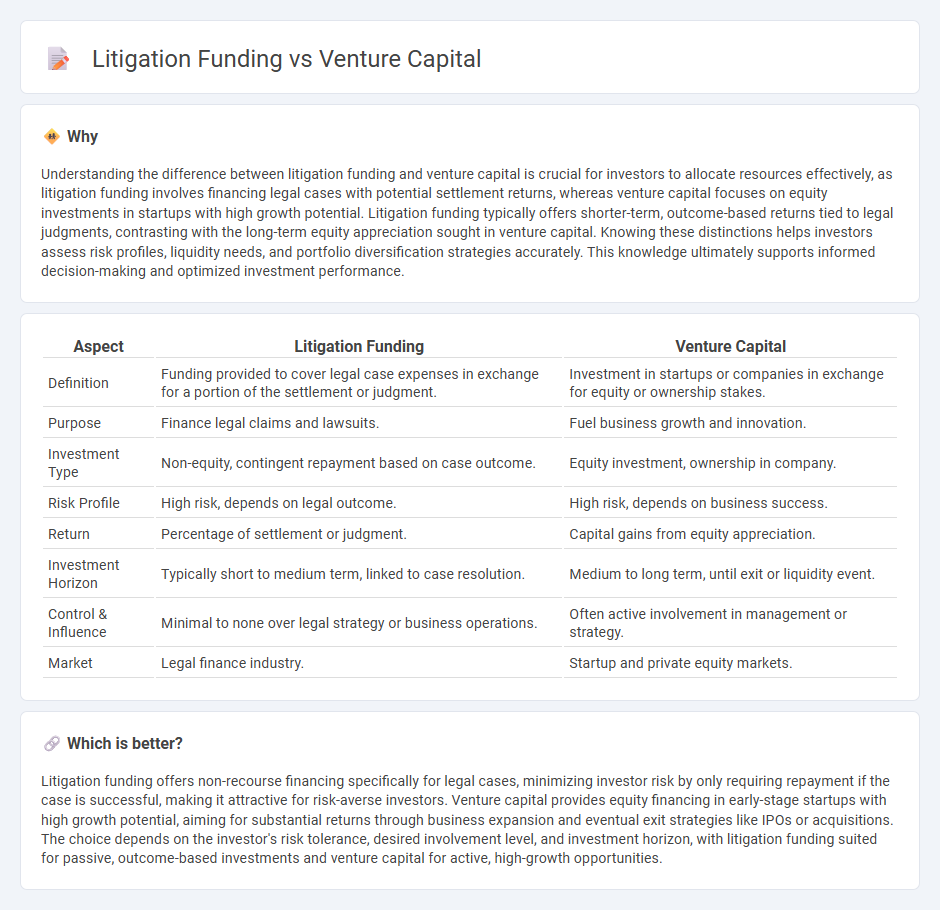 Litigation Funding vs Venture Capital

Why

Understanding the difference between litigation funding and venture capital is crucial for investors to allocate resources effectively, as litigation funding involves financing legal cases with potential settlement returns, whereas venture capital focuses on equity investments in startups with high growth potential. Litigation funding typically offers shorter-term, outcome-based returns tied to legal judgments, contrasting with the long-term equity appreciation sought in venture capital. Knowing these distinctions helps investors assess risk profiles, liquidity needs, and portfolio diversification strategies accurately. This knowledge ultimately supports informed decision-making and optimized investment performance.

| Aspect | Litigation Funding | Venture Capital |
|---|---|---|
| Definition | Funding provided to cover legal case expenses in exchange for a portion of the settlement or judgment. | Investment in startups or companies in exchange for equity or ownership stakes. |
| Purpose | Finance legal claims and lawsuits. | Fuel business growth and innovation. |
| Investment Type | Non-equity, contingent repayment based on case outcome. | Equity investment, ownership in company. |
| Risk Profile | High risk, depends on legal outcome. | High risk, depends on business success. |
| Return | Percentage of settlement or judgment. | Capital gains from equity appreciation. |
| Investment Horizon | Typically short to medium term, linked to case resolution. | Medium to long term, until exit or liquidity event. |
| Control & Influence | Minimal to none over legal strategy or business operations. | Often active involvement in management or strategy. |
| Market | Legal finance industry. | Startup and private equity markets. |

Which is better?

Litigation funding offers non-recourse financing specifically for legal cases, minimizing investor risk by only requiring repayment if the case is successful, making it attractive for risk-averse investors. Venture capital provides equity financing in early-stage startups with high growth potential, aiming for substantial returns through business expansion and eventual exit strategies like IPOs or acquisitions. The choice depends on the investor's risk tolerance, desired involvement level, and investment horizon, with litigation funding suited for passive, outcome-based investments and venture capital for active, high-growth opportunities.