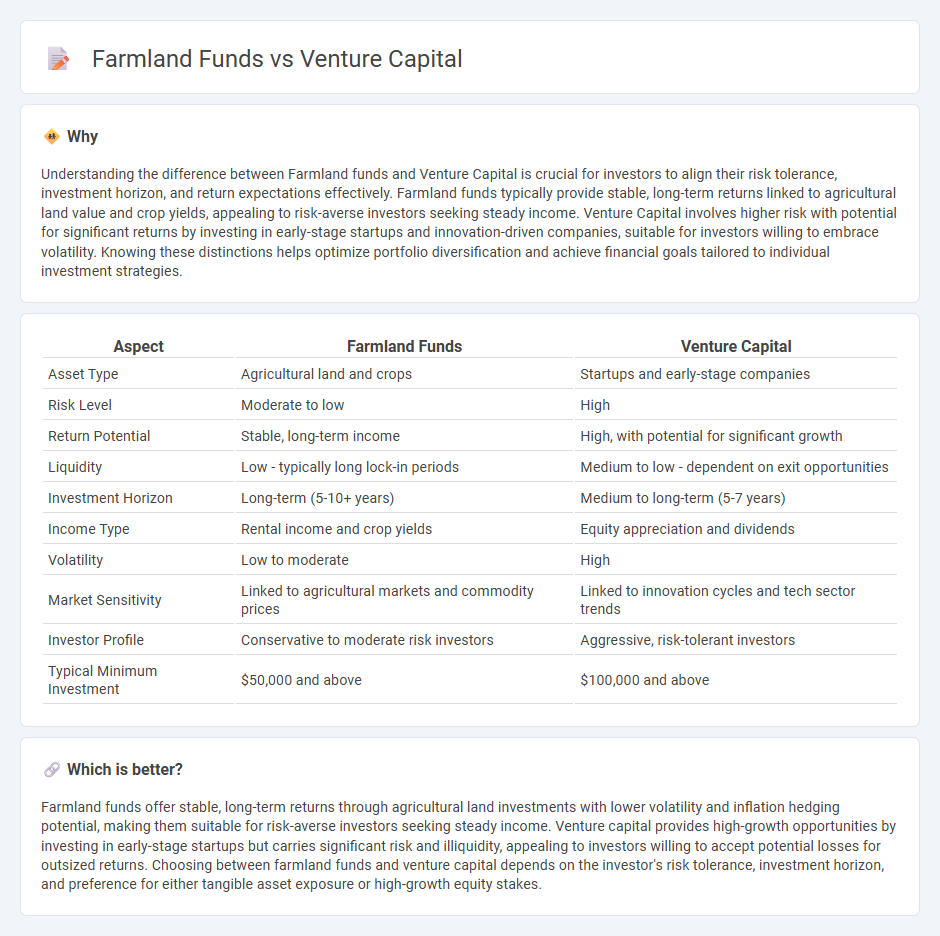 Farmland Funds vs Venture Capital

Why

Understanding the difference between Farmland funds and Venture Capital is crucial for investors to align their risk tolerance, investment horizon, and return expectations effectively. Farmland funds typically provide stable, long-term returns linked to agricultural land value and crop yields, appealing to risk-averse investors seeking steady income. Venture Capital involves higher risk with potential for significant returns by investing in early-stage startups and innovation-driven companies, suitable for investors willing to embrace volatility. Knowing these distinctions helps optimize portfolio diversification and achieve financial goals tailored to individual investment strategies.

| Aspect | Farmland Funds | Venture Capital |
|---|---|---|
| Asset Type | Agricultural land and crops | Startups and early-stage companies |
| Risk Level | Moderate to low | High |
| Return Potential | Stable, long-term income | High, with potential for significant growth |
| Liquidity | Low - typically long lock-in periods | Medium to low - dependent on exit opportunities |
| Investment Horizon | Long-term (5-10+ years) | Medium to long-term (5-7 years) |
| Income Type | Rental income and crop yields | Equity appreciation and dividends |
| Volatility | Low to moderate | High |
| Market Sensitivity | Linked to agricultural markets and commodity prices | Linked to innovation cycles and tech sector trends |
| Investor Profile | Conservative to moderate risk investors | Aggressive, risk-tolerant investors |
| Typical Minimum Investment | \$50,000 and above | \$100,000 and above |

Which is better?

Farmland funds offer stable, long-term returns through agricultural land investments with lower volatility and inflation hedging potential, making them suitable for risk-averse investors seeking steady income. Venture capital provides high-growth opportunities by investing in early-stage startups but carries significant risk and illiquidity, appealing to investors willing to accept potential losses for outsized returns. Choosing between farmland funds and venture capital depends on the investor's risk tolerance, investment horizon, and preference for either tangible asset exposure or high-growth equity stakes.