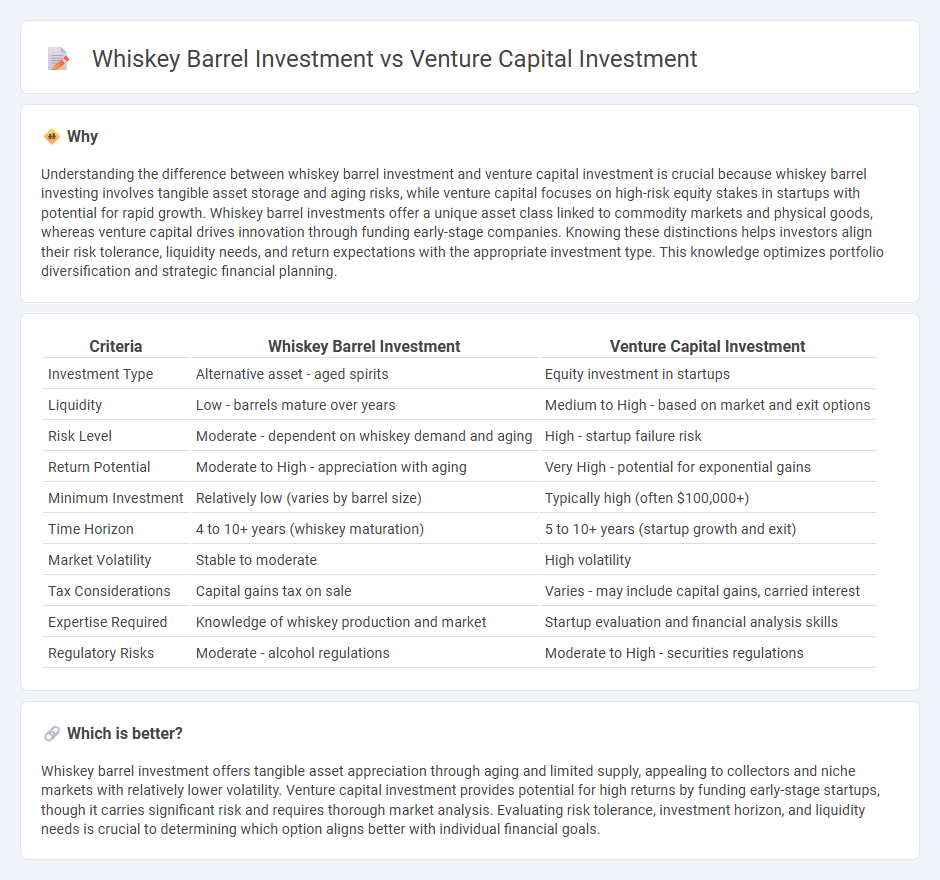 Whiskey Barrel Investment vs Venture Capital Investment

Why

Understanding the difference between whiskey barrel investment and venture capital investment is crucial because whiskey barrel investing involves tangible asset storage and aging risks, while venture capital focuses on high-risk equity stakes in startups with potential for rapid growth. Whiskey barrel investments offer a unique asset class linked to commodity markets and physical goods, whereas venture capital drives innovation through funding early-stage companies. Knowing these distinctions helps investors align their risk tolerance, liquidity needs, and return expectations with the appropriate investment type. This knowledge optimizes portfolio diversification and strategic financial planning.

| Criteria | Whiskey Barrel Investment | Venture Capital Investment |
|---|---|---|
| Investment Type | Alternative asset - aged spirits | Equity investment in startups |
| Liquidity | Low - barrels mature over years | Medium to High - based on market and exit options |
| Risk Level | Moderate - dependent on whiskey demand and aging | High - startup failure risk |
| Return Potential | Moderate to High - appreciation with aging | Very High - potential for exponential gains |
| Minimum Investment | Relatively low (varies by barrel size) | Typically high (often \$100,000+) |
| Time Horizon | 4 to 10+ years (whiskey maturation) | 5 to 10+ years (startup growth and exit) |
| Market Volatility | Stable to moderate | High volatility |
| Tax Considerations | Capital gains tax on sale | Varies - may include capital gains, carried interest |
| Expertise Required | Knowledge of whiskey production and market | Startup evaluation and financial analysis skills |
| Regulatory Risks | Moderate - alcohol regulations | Moderate to High - securities regulations |

Which is better?

Whiskey barrel investment offers tangible asset appreciation through aging and limited supply, appealing to collectors and niche markets with relatively lower volatility. Venture capital investment provides potential for high returns by funding early-stage startups, though it carries significant risk and requires thorough market analysis. Evaluating risk tolerance, investment horizon, and liquidity needs is crucial to determining which option aligns better with individual financial goals.