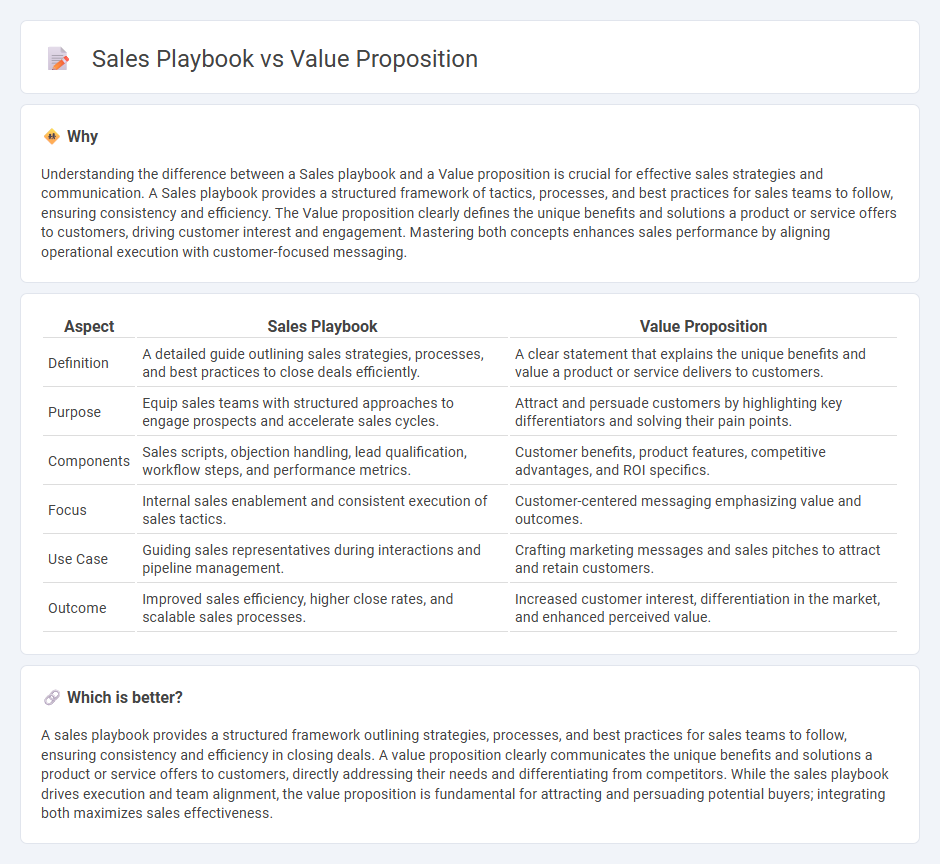 Sales Playbook vs Value Proposition

Why

Understanding the difference between a Sales playbook and a Value proposition is crucial for effective sales strategies and communication. A Sales playbook provides a structured framework of tactics, processes, and best practices for sales teams to follow, ensuring consistency and efficiency. The Value proposition clearly defines the unique benefits and solutions a product or service offers to customers, driving customer interest and engagement. Mastering both concepts enhances sales performance by aligning operational execution with customer-focused messaging.

| Aspect | Sales Playbook | Value Proposition |
|---|---|---|
| Definition | A detailed guide outlining sales strategies, processes, and best practices to close deals efficiently. | A clear statement that explains the unique benefits and value a product or service delivers to customers. |
| Purpose | Equip sales teams with structured approaches to engage prospects and accelerate sales cycles. | Attract and persuade customers by highlighting key differentiators and solving their pain points. |
| Components | Sales scripts, objection handling, lead qualification, workflow steps, and performance metrics. | Customer benefits, product features, competitive advantages, and ROI specifics. |
| Focus | Internal sales enablement and consistent execution of sales tactics. | Customer-centered messaging emphasizing value and outcomes. |
| Use Case | Guiding sales representatives during interactions and pipeline management. | Crafting marketing messages and sales pitches to attract and retain customers. |
| Outcome | Improved sales efficiency, higher close rates, and scalable sales processes. | Increased customer interest, differentiation in the market, and enhanced perceived value. |

Which is better?

A sales playbook provides a structured framework outlining strategies, processes, and best practices for sales teams to follow, ensuring consistency and efficiency in closing deals. A value proposition clearly communicates the unique benefits and solutions a product or service offers to customers, directly addressing their needs and differentiating from competitors. While the sales playbook drives execution and team alignment, the value proposition is fundamental for attracting and persuading potential buyers; integrating both maximizes sales effectiveness.