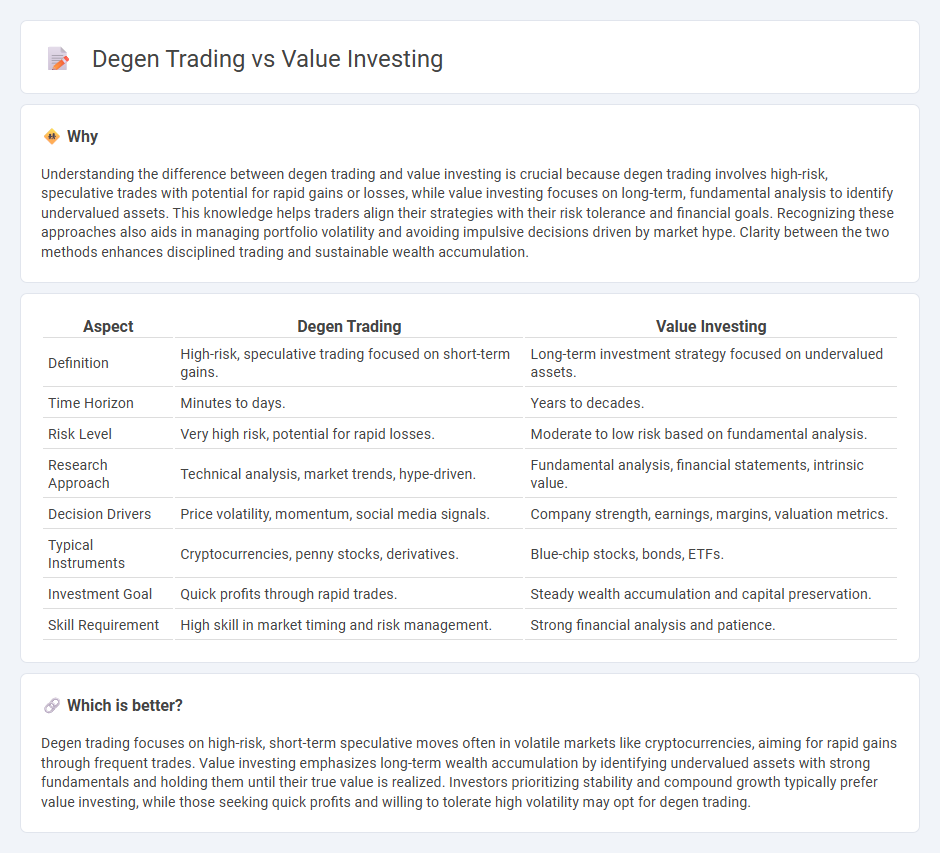 Degen Trading vs Value Investing

Why

Understanding the difference between degen trading and value investing is crucial because degen trading involves high-risk, speculative trades with potential for rapid gains or losses, while value investing focuses on long-term, fundamental analysis to identify undervalued assets. This knowledge helps traders align their strategies with their risk tolerance and financial goals. Recognizing these approaches also aids in managing portfolio volatility and avoiding impulsive decisions driven by market hype. Clarity between the two methods enhances disciplined trading and sustainable wealth accumulation.

| Aspect | Degen Trading | Value Investing |
|---|---|---|
| Definition | High-risk, speculative trading focused on short-term gains. | Long-term investment strategy focused on undervalued assets. |
| Time Horizon | Minutes to days. | Years to decades. |
| Risk Level | Very high risk, potential for rapid losses. | Moderate to low risk based on fundamental analysis. |
| Research Approach | Technical analysis, market trends, hype-driven. | Fundamental analysis, financial statements, intrinsic value. |
| Decision Drivers | Price volatility, momentum, social media signals. | Company strength, earnings, margins, valuation metrics. |
| Typical Instruments | Cryptocurrencies, penny stocks, derivatives. | Blue-chip stocks, bonds, ETFs. |
| Investment Goal | Quick profits through rapid trades. | Steady wealth accumulation and capital preservation. |
| Skill Requirement | High skill in market timing and risk management. | Strong financial analysis and patience. |

Which is better?

Degen trading focuses on high-risk, short-term speculative moves often in volatile markets like cryptocurrencies, aiming for rapid gains through frequent trades. Value investing emphasizes long-term wealth accumulation by identifying undervalued assets with strong fundamentals and holding them until their true value is realized. Investors prioritizing stability and compound growth typically prefer value investing, while those seeking quick profits and willing to tolerate high volatility may opt for degen trading.