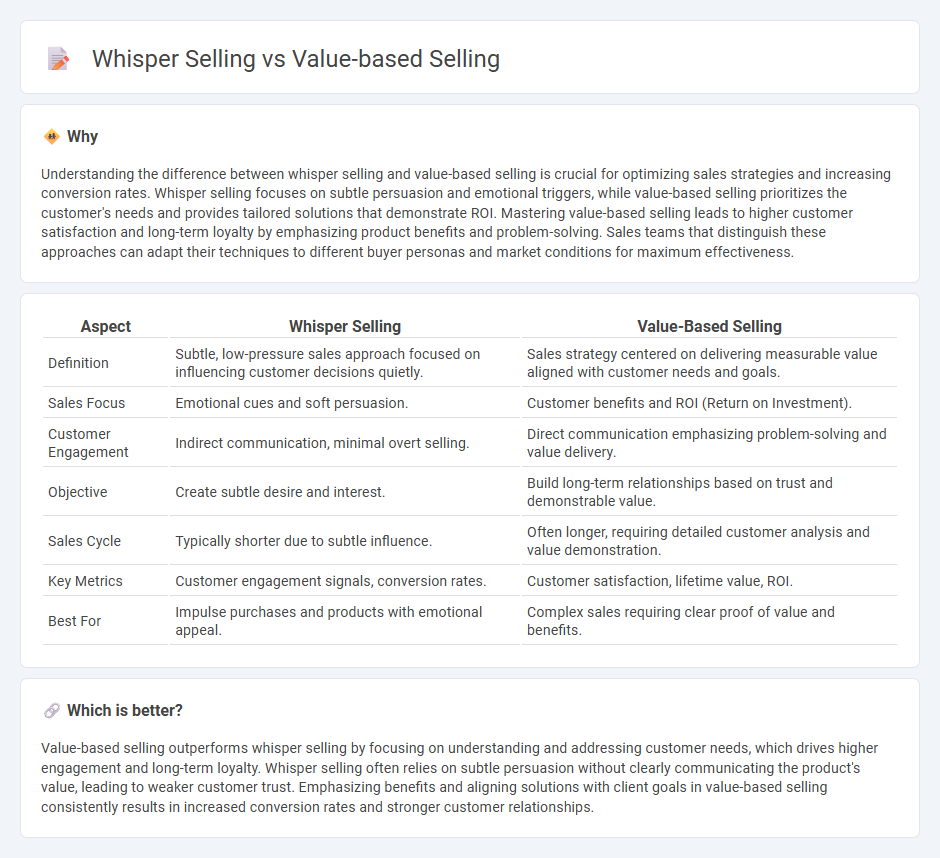 Whisper Selling vs Value-based Selling

Why

Understanding the difference between whisper selling and value-based selling is crucial for optimizing sales strategies and increasing conversion rates. Whisper selling focuses on subtle persuasion and emotional triggers, while value-based selling prioritizes the customer's needs and provides tailored solutions that demonstrate ROI. Mastering value-based selling leads to higher customer satisfaction and long-term loyalty by emphasizing product benefits and problem-solving. Sales teams that distinguish these approaches can adapt their techniques to different buyer personas and market conditions for maximum effectiveness.

| Aspect | Whisper Selling | Value-Based Selling |
|---|---|---|
| Definition | Subtle, low-pressure sales approach focused on influencing customer decisions quietly. | Sales strategy centered on delivering measurable value aligned with customer needs and goals. |
| Sales Focus | Emotional cues and soft persuasion. | Customer benefits and ROI (Return on Investment). |
| Customer Engagement | Indirect communication, minimal overt selling. | Direct communication emphasizing problem-solving and value delivery. |
| Objective | Create subtle desire and interest. | Build long-term relationships based on trust and demonstrable value. |
| Sales Cycle | Typically shorter due to subtle influence. | Often longer, requiring detailed customer analysis and value demonstration. |
| Key Metrics | Customer engagement signals, conversion rates. | Customer satisfaction, lifetime value, ROI. |
| Best For | Impulse purchases and products with emotional appeal. | Complex sales requiring clear proof of value and benefits. |

Which is better?

Value-based selling outperforms whisper selling by focusing on understanding and addressing customer needs, which drives higher engagement and long-term loyalty. Whisper selling often relies on subtle persuasion without clearly communicating the product's value, leading to weaker customer trust. Emphasizing benefits and aligning solutions with client goals in value-based selling consistently results in increased conversion rates and stronger customer relationships.