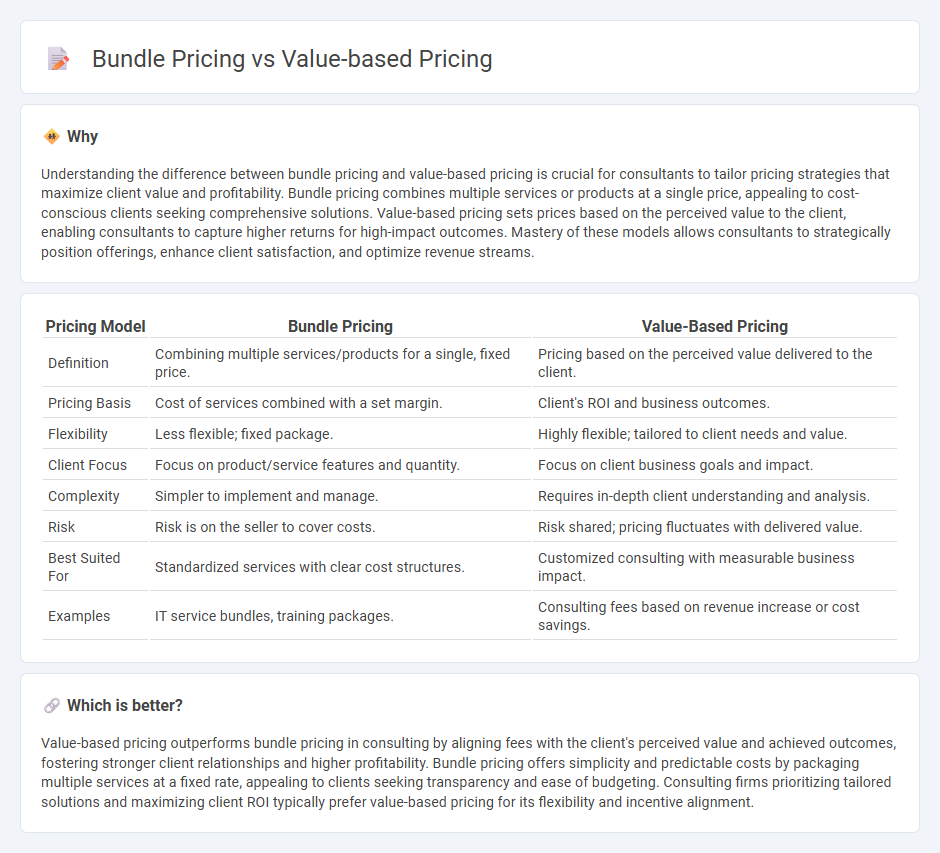 Bundle Pricing vs Value-based Pricing

Why

Understanding the difference between bundle pricing and value-based pricing is crucial for consultants to tailor pricing strategies that maximize client value and profitability. Bundle pricing combines multiple services or products at a single price, appealing to cost-conscious clients seeking comprehensive solutions. Value-based pricing sets prices based on the perceived value to the client, enabling consultants to capture higher returns for high-impact outcomes. Mastery of these models allows consultants to strategically position offerings, enhance client satisfaction, and optimize revenue streams.

| Pricing Model | Bundle Pricing | Value-Based Pricing |
|---|---|---|
| Definition | Combining multiple services/products for a single, fixed price. | Pricing based on the perceived value delivered to the client. |
| Pricing Basis | Cost of services combined with a set margin. | Client's ROI and business outcomes. |
| Flexibility | Less flexible; fixed package. | Highly flexible; tailored to client needs and value. |
| Client Focus | Focus on product/service features and quantity. | Focus on client business goals and impact. |
| Complexity | Simpler to implement and manage. | Requires in-depth client understanding and analysis. |
| Risk | Risk is on the seller to cover costs. | Risk shared; pricing fluctuates with delivered value. |
| Best Suited For | Standardized services with clear cost structures. | Customized consulting with measurable business impact. |
| Examples | IT service bundles, training packages. | Consulting fees based on revenue increase or cost savings. |

Which is better?

Value-based pricing outperforms bundle pricing in consulting by aligning fees with the client's perceived value and achieved outcomes, fostering stronger client relationships and higher profitability. Bundle pricing offers simplicity and predictable costs by packaging multiple services at a fixed rate, appealing to clients seeking transparency and ease of budgeting. Consulting firms prioritizing tailored solutions and maximizing client ROI typically prefer value-based pricing for its flexibility and incentive alignment.