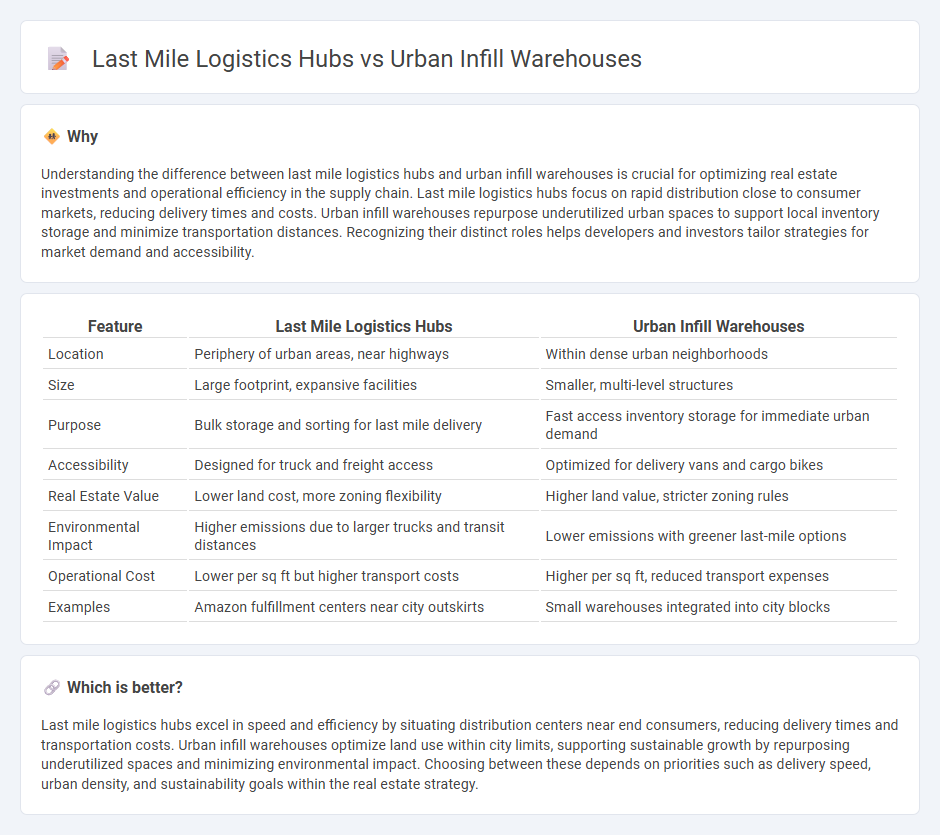 Last Mile Logistics Hubs vs Urban Infill Warehouses

Why

Understanding the difference between last mile logistics hubs and urban infill warehouses is crucial for optimizing real estate investments and operational efficiency in the supply chain. Last mile logistics hubs focus on rapid distribution close to consumer markets, reducing delivery times and costs. Urban infill warehouses repurpose underutilized urban spaces to support local inventory storage and minimize transportation distances. Recognizing their distinct roles helps developers and investors tailor strategies for market demand and accessibility.

| Feature | Last Mile Logistics Hubs | Urban Infill Warehouses |
|---|---|---|
| Location | Periphery of urban areas, near highways | Within dense urban neighborhoods |
| Size | Large footprint, expansive facilities | Smaller, multi-level structures |
| Purpose | Bulk storage and sorting for last mile delivery | Fast access inventory storage for immediate urban demand |
| Accessibility | Designed for truck and freight access | Optimized for delivery vans and cargo bikes |
| Real Estate Value | Lower land cost, more zoning flexibility | Higher land value, stricter zoning rules |
| Environmental Impact | Higher emissions due to larger trucks and transit distances | Lower emissions with greener last-mile options |
| Operational Cost | Lower per sq ft but higher transport costs | Higher per sq ft, reduced transport expenses |
| Examples | Amazon fulfillment centers near city outskirts | Small warehouses integrated into city blocks |

Which is better?

Last mile logistics hubs excel in speed and efficiency by situating distribution centers near end consumers, reducing delivery times and transportation costs. Urban infill warehouses optimize land use within city limits, supporting sustainable growth by repurposing underutilized spaces and minimizing environmental impact. Choosing between these depends on priorities such as delivery speed, urban density, and sustainability goals within the real estate strategy.