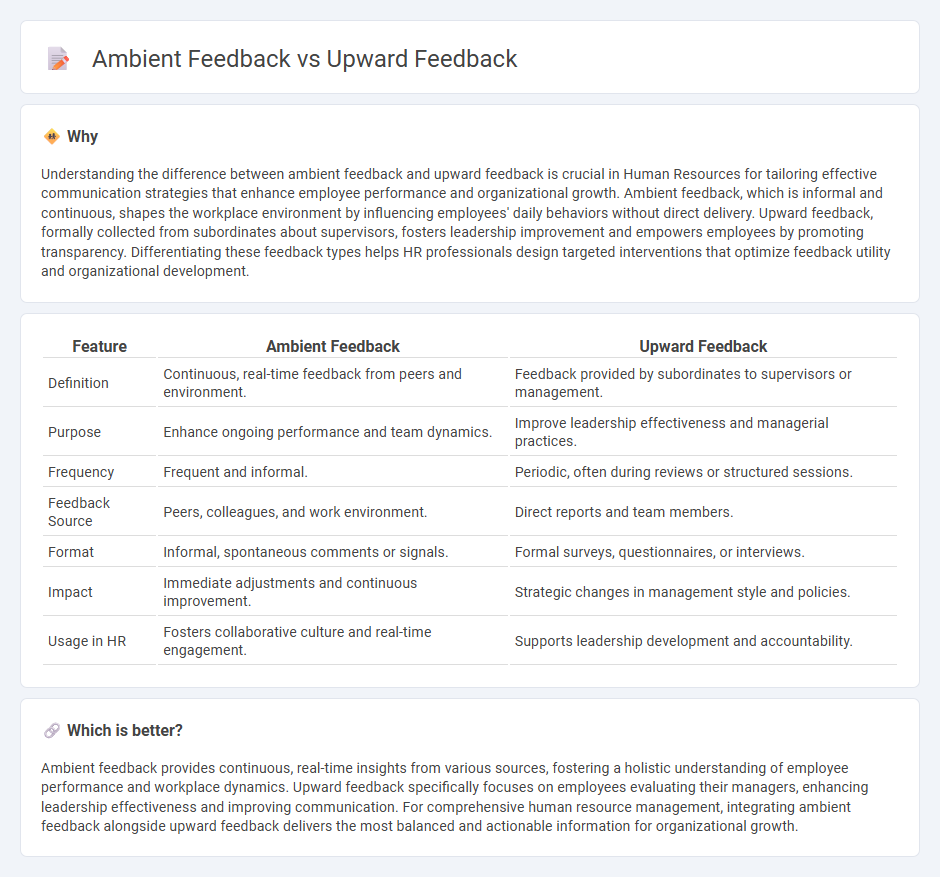 Ambient Feedback vs Upward Feedback

Why

Understanding the difference between ambient feedback and upward feedback is crucial in Human Resources for tailoring effective communication strategies that enhance employee performance and organizational growth. Ambient feedback, which is informal and continuous, shapes the workplace environment by influencing employees' daily behaviors without direct delivery. Upward feedback, formally collected from subordinates about supervisors, fosters leadership improvement and empowers employees by promoting transparency. Differentiating these feedback types helps HR professionals design targeted interventions that optimize feedback utility and organizational development.

| Feature | Ambient Feedback | Upward Feedback |
|---|---|---|
| Definition | Continuous, real-time feedback from peers and environment. | Feedback provided by subordinates to supervisors or management. |
| Purpose | Enhance ongoing performance and team dynamics. | Improve leadership effectiveness and managerial practices. |
| Frequency | Frequent and informal. | Periodic, often during reviews or structured sessions. |
| Feedback Source | Peers, colleagues, and work environment. | Direct reports and team members. |
| Format | Informal, spontaneous comments or signals. | Formal surveys, questionnaires, or interviews. |
| Impact | Immediate adjustments and continuous improvement. | Strategic changes in management style and policies. |
| Usage in HR | Fosters collaborative culture and real-time engagement. | Supports leadership development and accountability. |

Which is better?

Ambient feedback provides continuous, real-time insights from various sources, fostering a holistic understanding of employee performance and workplace dynamics. Upward feedback specifically focuses on employees evaluating their managers, enhancing leadership effectiveness and improving communication. For comprehensive human resource management, integrating ambient feedback alongside upward feedback delivers the most balanced and actionable information for organizational growth.