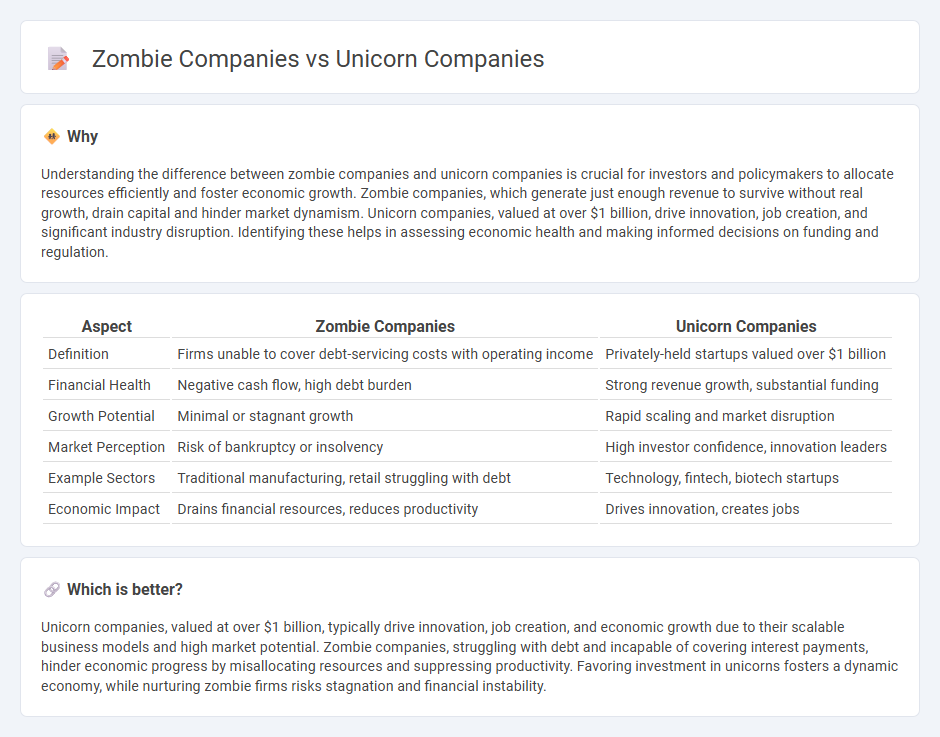 Zombie Companies vs Unicorn Companies

Why

Understanding the difference between zombie companies and unicorn companies is crucial for investors and policymakers to allocate resources efficiently and foster economic growth. Zombie companies, which generate just enough revenue to survive without real growth, drain capital and hinder market dynamism. Unicorn companies, valued at over \$1 billion, drive innovation, job creation, and significant industry disruption. Identifying these helps in assessing economic health and making informed decisions on funding and regulation.

| Aspect | Zombie Companies | Unicorn Companies |
|---|---|---|
| Definition | Firms unable to cover debt-servicing costs with operating income | Privately-held startups valued over \$1 billion |
| Financial Health | Negative cash flow, high debt burden | Strong revenue growth, substantial funding |
| Growth Potential | Minimal or stagnant growth | Rapid scaling and market disruption |
| Market Perception | Risk of bankruptcy or insolvency | High investor confidence, innovation leaders |
| Example Sectors | Traditional manufacturing, retail struggling with debt | Technology, fintech, biotech startups |
| Economic Impact | Drains financial resources, reduces productivity | Drives innovation, creates jobs |

Which is better?

Unicorn companies, valued at over \$1 billion, typically drive innovation, job creation, and economic growth due to their scalable business models and high market potential. Zombie companies, struggling with debt and incapable of covering interest payments, hinder economic progress by misallocating resources and suppressing productivity. Favoring investment in unicorns fosters a dynamic economy, while nurturing zombie firms risks stagnation and financial instability.