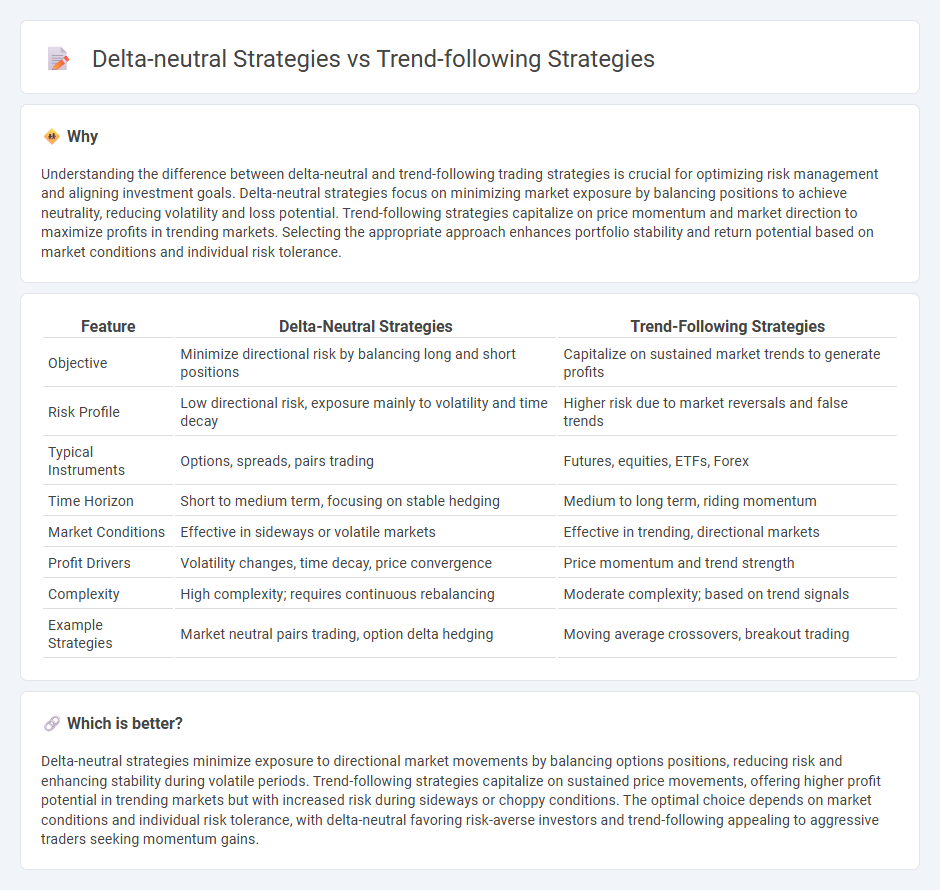 Delta-neutral Strategies vs Trend-following Strategies

Why

Understanding the difference between delta-neutral and trend-following trading strategies is crucial for optimizing risk management and aligning investment goals. Delta-neutral strategies focus on minimizing market exposure by balancing positions to achieve neutrality, reducing volatility and loss potential. Trend-following strategies capitalize on price momentum and market direction to maximize profits in trending markets. Selecting the appropriate approach enhances portfolio stability and return potential based on market conditions and individual risk tolerance.

| Feature | Delta-Neutral Strategies | Trend-Following Strategies |
|---|---|---|
| Objective | Minimize directional risk by balancing long and short positions | Capitalize on sustained market trends to generate profits |
| Risk Profile | Low directional risk, exposure mainly to volatility and time decay | Higher risk due to market reversals and false trends |
| Typical Instruments | Options, spreads, pairs trading | Futures, equities, ETFs, Forex |
| Time Horizon | Short to medium term, focusing on stable hedging | Medium to long term, riding momentum |
| Market Conditions | Effective in sideways or volatile markets | Effective in trending, directional markets |
| Profit Drivers | Volatility changes, time decay, price convergence | Price momentum and trend strength |
| Complexity | High complexity; requires continuous rebalancing | Moderate complexity; based on trend signals |
| Example Strategies | Market neutral pairs trading, option delta hedging | Moving average crossovers, breakout trading |

Which is better?

Delta-neutral strategies minimize exposure to directional market movements by balancing options positions, reducing risk and enhancing stability during volatile periods. Trend-following strategies capitalize on sustained price movements, offering higher profit potential in trending markets but with increased risk during sideways or choppy conditions. The optimal choice depends on market conditions and individual risk tolerance, with delta-neutral favoring risk-averse investors and trend-following appealing to aggressive traders seeking momentum gains.