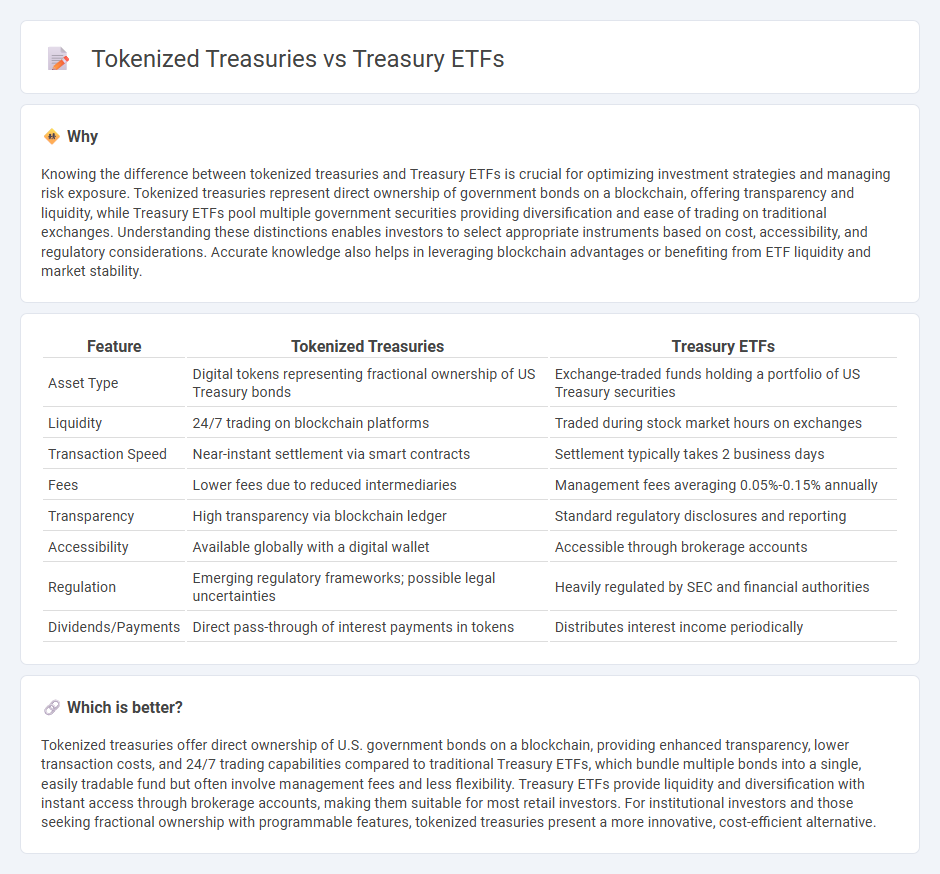 Tokenized Treasuries vs Treasury ETFs

Why

Knowing the difference between tokenized treasuries and Treasury ETFs is crucial for optimizing investment strategies and managing risk exposure. Tokenized treasuries represent direct ownership of government bonds on a blockchain, offering transparency and liquidity, while Treasury ETFs pool multiple government securities providing diversification and ease of trading on traditional exchanges. Understanding these distinctions enables investors to select appropriate instruments based on cost, accessibility, and regulatory considerations. Accurate knowledge also helps in leveraging blockchain advantages or benefiting from ETF liquidity and market stability.

| Feature | Tokenized Treasuries | Treasury ETFs |
|---|---|---|
| Asset Type | Digital tokens representing fractional ownership of US Treasury bonds | Exchange-traded funds holding a portfolio of US Treasury securities |
| Liquidity | 24/7 trading on blockchain platforms | Traded during stock market hours on exchanges |
| Transaction Speed | Near-instant settlement via smart contracts | Settlement typically takes 2 business days |
| Fees | Lower fees due to reduced intermediaries | Management fees averaging 0.05%-0.15% annually |
| Transparency | High transparency via blockchain ledger | Standard regulatory disclosures and reporting |
| Accessibility | Available globally with a digital wallet | Accessible through brokerage accounts |
| Regulation | Emerging regulatory frameworks; possible legal uncertainties | Heavily regulated by SEC and financial authorities |
| Dividends/Payments | Direct pass-through of interest payments in tokens | Distributes interest income periodically |

Which is better?

Tokenized treasuries offer direct ownership of U.S. government bonds on a blockchain, providing enhanced transparency, lower transaction costs, and 24/7 trading capabilities compared to traditional Treasury ETFs, which bundle multiple bonds into a single, easily tradable fund but often involve management fees and less flexibility. Treasury ETFs provide liquidity and diversification with instant access through brokerage accounts, making them suitable for most retail investors. For institutional investors and those seeking fractional ownership with programmable features, tokenized treasuries present a more innovative, cost-efficient alternative.