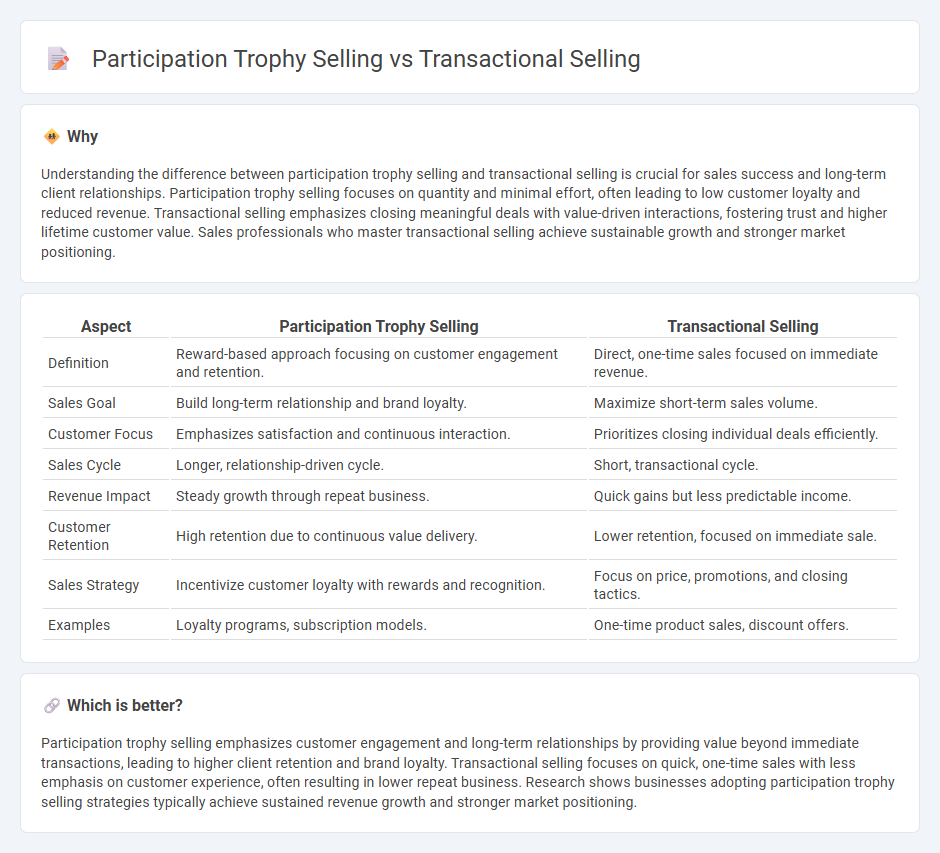 Participation Trophy Selling vs Transactional Selling

Why

Understanding the difference between participation trophy selling and transactional selling is crucial for sales success and long-term client relationships. Participation trophy selling focuses on quantity and minimal effort, often leading to low customer loyalty and reduced revenue. Transactional selling emphasizes closing meaningful deals with value-driven interactions, fostering trust and higher lifetime customer value. Sales professionals who master transactional selling achieve sustainable growth and stronger market positioning.

| Aspect | Participation Trophy Selling | Transactional Selling |
|---|---|---|
| Definition | Reward-based approach focusing on customer engagement and retention. | Direct, one-time sales focused on immediate revenue. |
| Sales Goal | Build long-term relationship and brand loyalty. | Maximize short-term sales volume. |
| Customer Focus | Emphasizes satisfaction and continuous interaction. | Prioritizes closing individual deals efficiently. |
| Sales Cycle | Longer, relationship-driven cycle. | Short, transactional cycle. |
| Revenue Impact | Steady growth through repeat business. | Quick gains but less predictable income. |
| Customer Retention | High retention due to continuous value delivery. | Lower retention, focused on immediate sale. |
| Sales Strategy | Incentivize customer loyalty with rewards and recognition. | Focus on price, promotions, and closing tactics. |
| Examples | Loyalty programs, subscription models. | One-time product sales, discount offers. |

Which is better?

Participation trophy selling emphasizes customer engagement and long-term relationships by providing value beyond immediate transactions, leading to higher client retention and brand loyalty. Transactional selling focuses on quick, one-time sales with less emphasis on customer experience, often resulting in lower repeat business. Research shows businesses adopting participation trophy selling strategies typically achieve sustained revenue growth and stronger market positioning.