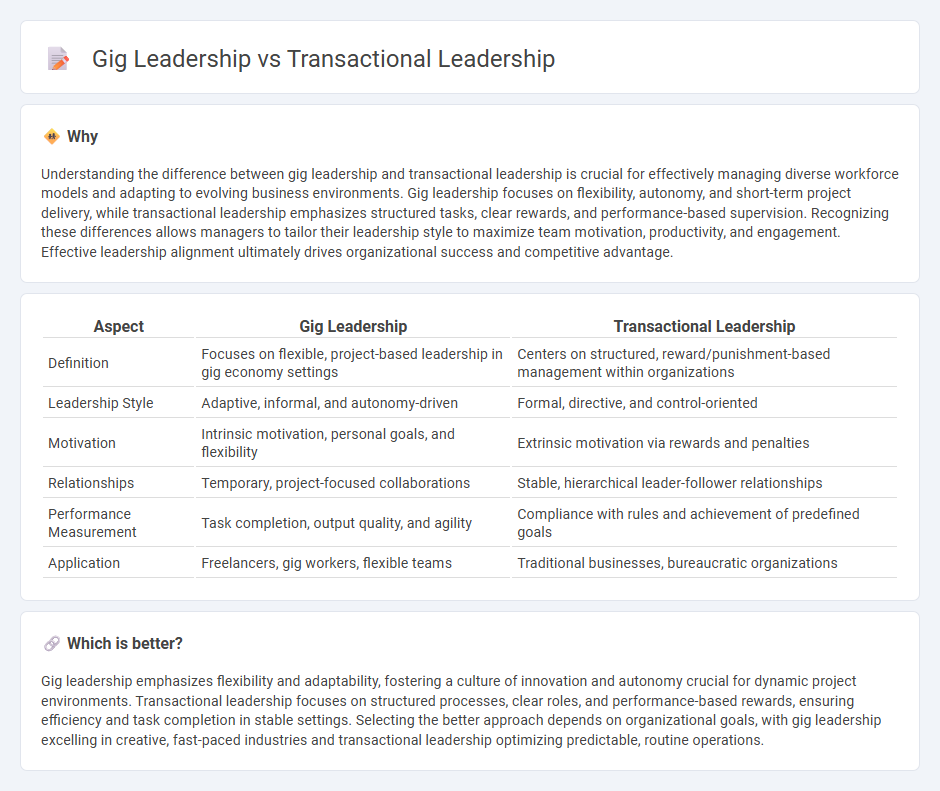 Gig Leadership vs Transactional Leadership

Why

Understanding the difference between gig leadership and transactional leadership is crucial for effectively managing diverse workforce models and adapting to evolving business environments. Gig leadership focuses on flexibility, autonomy, and short-term project delivery, while transactional leadership emphasizes structured tasks, clear rewards, and performance-based supervision. Recognizing these differences allows managers to tailor their leadership style to maximize team motivation, productivity, and engagement. Effective leadership alignment ultimately drives organizational success and competitive advantage.

| Aspect | Gig Leadership | Transactional Leadership |
|---|---|---|
| Definition | Focuses on flexible, project-based leadership in gig economy settings | Centers on structured, reward/punishment-based management within organizations |
| Leadership Style | Adaptive, informal, and autonomy-driven | Formal, directive, and control-oriented |
| Motivation | Intrinsic motivation, personal goals, and flexibility | Extrinsic motivation via rewards and penalties |
| Relationships | Temporary, project-focused collaborations | Stable, hierarchical leader-follower relationships |
| Performance Measurement | Task completion, output quality, and agility | Compliance with rules and achievement of predefined goals |
| Application | Freelancers, gig workers, flexible teams | Traditional businesses, bureaucratic organizations |

Which is better?

Gig leadership emphasizes flexibility and adaptability, fostering a culture of innovation and autonomy crucial for dynamic project environments. Transactional leadership focuses on structured processes, clear roles, and performance-based rewards, ensuring efficiency and task completion in stable settings. Selecting the better approach depends on organizational goals, with gig leadership excelling in creative, fast-paced industries and transactional leadership optimizing predictable, routine operations.