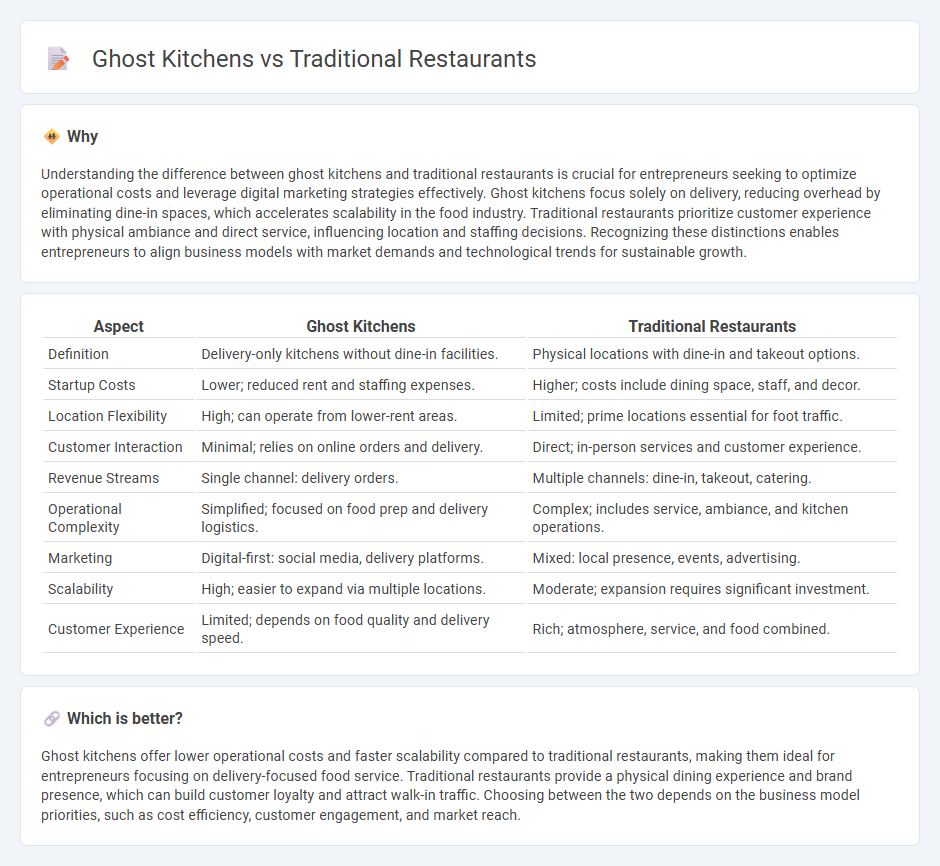 Ghost Kitchens vs Traditional Restaurants

Why

Understanding the difference between ghost kitchens and traditional restaurants is crucial for entrepreneurs seeking to optimize operational costs and leverage digital marketing strategies effectively. Ghost kitchens focus solely on delivery, reducing overhead by eliminating dine-in spaces, which accelerates scalability in the food industry. Traditional restaurants prioritize customer experience with physical ambiance and direct service, influencing location and staffing decisions. Recognizing these distinctions enables entrepreneurs to align business models with market demands and technological trends for sustainable growth.

| Aspect | Ghost Kitchens | Traditional Restaurants |
|---|---|---|
| Definition | Delivery-only kitchens without dine-in facilities. | Physical locations with dine-in and takeout options. |
| Startup Costs | Lower; reduced rent and staffing expenses. | Higher; costs include dining space, staff, and decor. |
| Location Flexibility | High; can operate from lower-rent areas. | Limited; prime locations essential for foot traffic. |
| Customer Interaction | Minimal; relies on online orders and delivery. | Direct; in-person services and customer experience. |
| Revenue Streams | Single channel: delivery orders. | Multiple channels: dine-in, takeout, catering. |
| Operational Complexity | Simplified; focused on food prep and delivery logistics. | Complex; includes service, ambiance, and kitchen operations. |
| Marketing | Digital-first: social media, delivery platforms. | Mixed: local presence, events, advertising. |
| Scalability | High; easier to expand via multiple locations. | Moderate; expansion requires significant investment. |
| Customer Experience | Limited; depends on food quality and delivery speed. | Rich; atmosphere, service, and food combined. |

Which is better?

Ghost kitchens offer lower operational costs and faster scalability compared to traditional restaurants, making them ideal for entrepreneurs focusing on delivery-focused food service. Traditional restaurants provide a physical dining experience and brand presence, which can build customer loyalty and attract walk-in traffic. Choosing between the two depends on the business model priorities, such as cost efficiency, customer engagement, and market reach.