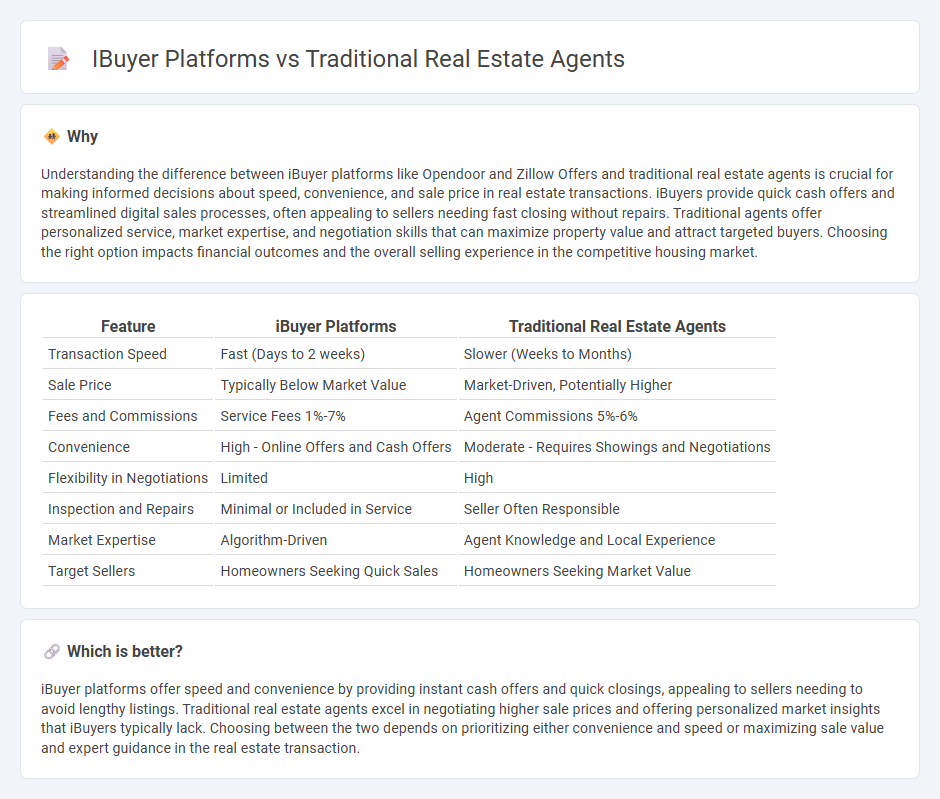 IBuyer Platforms vs Traditional Real Estate Agents

Why

Understanding the difference between iBuyer platforms like Opendoor and Zillow Offers and traditional real estate agents is crucial for making informed decisions about speed, convenience, and sale price in real estate transactions. iBuyers provide quick cash offers and streamlined digital sales processes, often appealing to sellers needing fast closing without repairs. Traditional agents offer personalized service, market expertise, and negotiation skills that can maximize property value and attract targeted buyers. Choosing the right option impacts financial outcomes and the overall selling experience in the competitive housing market.

| Feature | iBuyer Platforms | Traditional Real Estate Agents |
|---|---|---|
| Transaction Speed | Fast (Days to 2 weeks) | Slower (Weeks to Months) |
| Sale Price | Typically Below Market Value | Market-Driven, Potentially Higher |
| Fees and Commissions | Service Fees 1%-7% | Agent Commissions 5%-6% |
| Convenience | High - Online Offers and Cash Offers | Moderate - Requires Showings and Negotiations |
| Flexibility in Negotiations | Limited | High |
| Inspection and Repairs | Minimal or Included in Service | Seller Often Responsible |
| Market Expertise | Algorithm-Driven | Agent Knowledge and Local Experience |
| Target Sellers | Homeowners Seeking Quick Sales | Homeowners Seeking Market Value |

Which is better?

iBuyer platforms offer speed and convenience by providing instant cash offers and quick closings, appealing to sellers needing to avoid lengthy listings. Traditional real estate agents excel in negotiating higher sale prices and offering personalized market insights that iBuyers typically lack. Choosing between the two depends on prioritizing either convenience and speed or maximizing sale value and expert guidance in the real estate transaction.