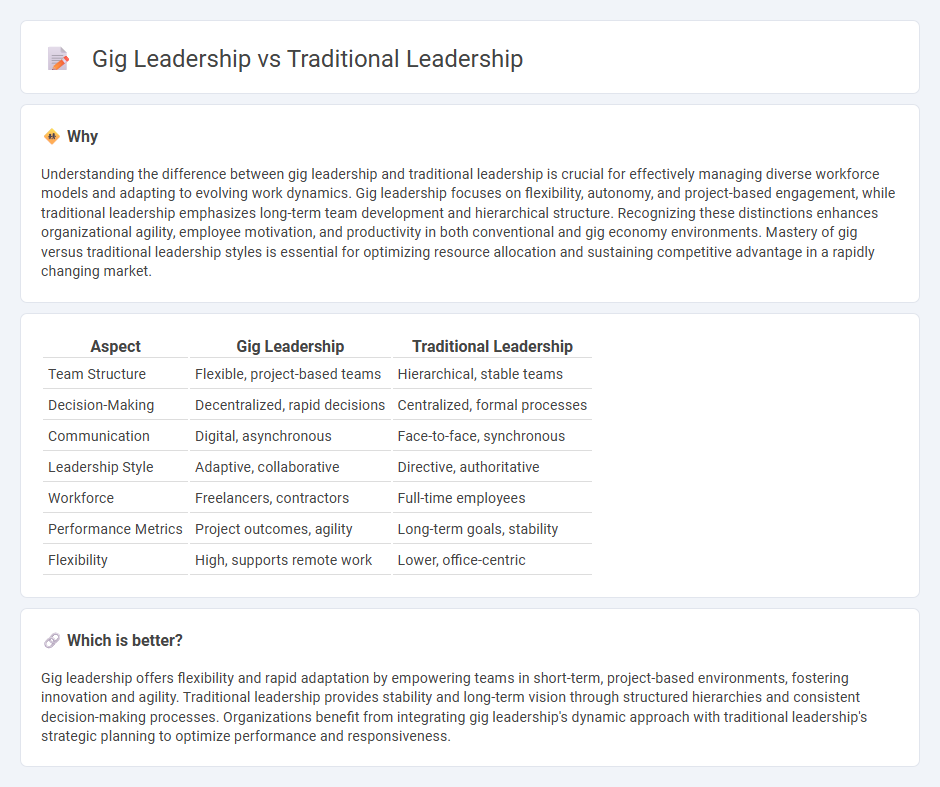 Gig Leadership vs Traditional Leadership

Why

Understanding the difference between gig leadership and traditional leadership is crucial for effectively managing diverse workforce models and adapting to evolving work dynamics. Gig leadership focuses on flexibility, autonomy, and project-based engagement, while traditional leadership emphasizes long-term team development and hierarchical structure. Recognizing these distinctions enhances organizational agility, employee motivation, and productivity in both conventional and gig economy environments. Mastery of gig versus traditional leadership styles is essential for optimizing resource allocation and sustaining competitive advantage in a rapidly changing market.

| Aspect | Gig Leadership | Traditional Leadership |
|---|---|---|
| Team Structure | Flexible, project-based teams | Hierarchical, stable teams |
| Decision-Making | Decentralized, rapid decisions | Centralized, formal processes |
| Communication | Digital, asynchronous | Face-to-face, synchronous |
| Leadership Style | Adaptive, collaborative | Directive, authoritative |
| Workforce | Freelancers, contractors | Full-time employees |
| Performance Metrics | Project outcomes, agility | Long-term goals, stability |
| Flexibility | High, supports remote work | Lower, office-centric |

Which is better?

Gig leadership offers flexibility and rapid adaptation by empowering teams in short-term, project-based environments, fostering innovation and agility. Traditional leadership provides stability and long-term vision through structured hierarchies and consistent decision-making processes. Organizations benefit from integrating gig leadership's dynamic approach with traditional leadership's strategic planning to optimize performance and responsiveness.