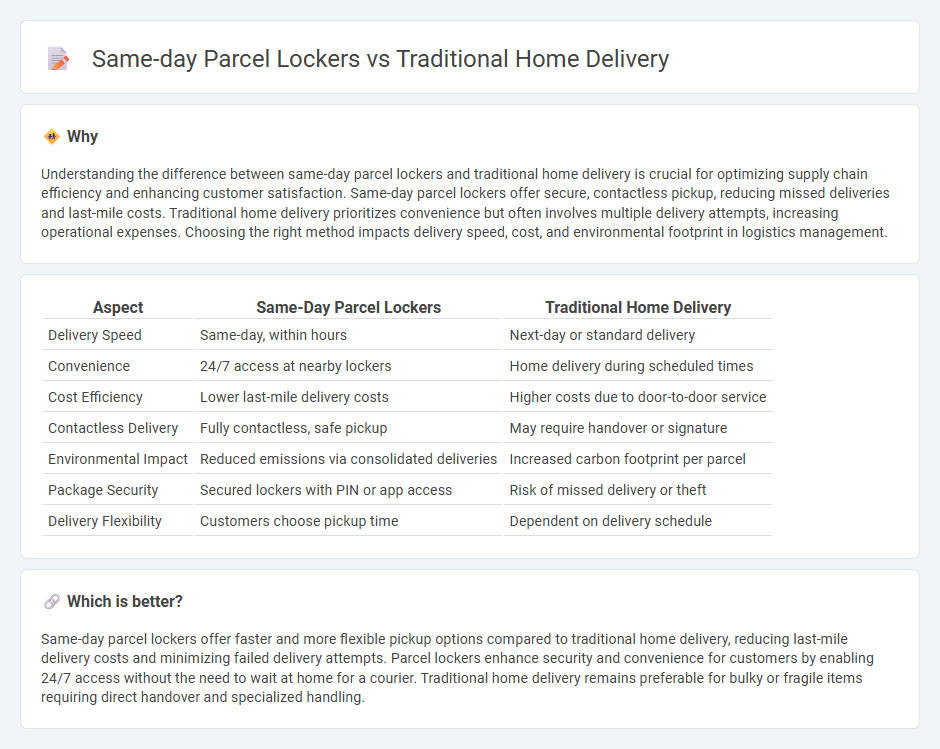 Same-day Parcel Lockers vs Traditional Home Delivery

Why

Understanding the difference between same-day parcel lockers and traditional home delivery is crucial for optimizing supply chain efficiency and enhancing customer satisfaction. Same-day parcel lockers offer secure, contactless pickup, reducing missed deliveries and last-mile costs. Traditional home delivery prioritizes convenience but often involves multiple delivery attempts, increasing operational expenses. Choosing the right method impacts delivery speed, cost, and environmental footprint in logistics management.

| Aspect | Same-Day Parcel Lockers | Traditional Home Delivery |
|---|---|---|
| Delivery Speed | Same-day, within hours | Next-day or standard delivery |
| Convenience | 24/7 access at nearby lockers | Home delivery during scheduled times |
| Cost Efficiency | Lower last-mile delivery costs | Higher costs due to door-to-door service |
| Contactless Delivery | Fully contactless, safe pickup | May require handover or signature |
| Environmental Impact | Reduced emissions via consolidated deliveries | Increased carbon footprint per parcel |
| Package Security | Secured lockers with PIN or app access | Risk of missed delivery or theft |
| Delivery Flexibility | Customers choose pickup time | Dependent on delivery schedule |

Which is better?

Same-day parcel lockers offer faster and more flexible pickup options compared to traditional home delivery, reducing last-mile delivery costs and minimizing failed delivery attempts. Parcel lockers enhance security and convenience for customers by enabling 24/7 access without the need to wait at home for a courier. Traditional home delivery remains preferable for bulky or fragile items requiring direct handover and specialized handling.