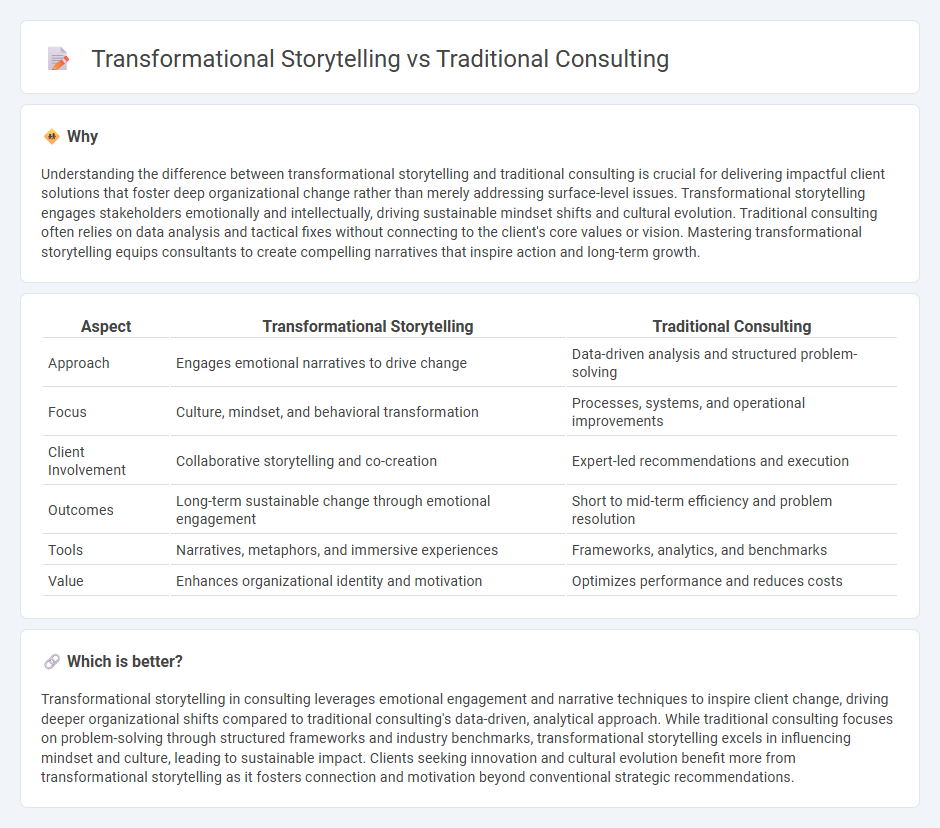 Transformational Storytelling vs Traditional Consulting

Why

Understanding the difference between transformational storytelling and traditional consulting is crucial for delivering impactful client solutions that foster deep organizational change rather than merely addressing surface-level issues. Transformational storytelling engages stakeholders emotionally and intellectually, driving sustainable mindset shifts and cultural evolution. Traditional consulting often relies on data analysis and tactical fixes without connecting to the client's core values or vision. Mastering transformational storytelling equips consultants to create compelling narratives that inspire action and long-term growth.

| Aspect | Transformational Storytelling | Traditional Consulting |
|---|---|---|
| Approach | Engages emotional narratives to drive change | Data-driven analysis and structured problem-solving |
| Focus | Culture, mindset, and behavioral transformation | Processes, systems, and operational improvements |
| Client Involvement | Collaborative storytelling and co-creation | Expert-led recommendations and execution |
| Outcomes | Long-term sustainable change through emotional engagement | Short to mid-term efficiency and problem resolution |
| Tools | Narratives, metaphors, and immersive experiences | Frameworks, analytics, and benchmarks |
| Value | Enhances organizational identity and motivation | Optimizes performance and reduces costs |

Which is better?

Transformational storytelling in consulting leverages emotional engagement and narrative techniques to inspire client change, driving deeper organizational shifts compared to traditional consulting's data-driven, analytical approach. While traditional consulting focuses on problem-solving through structured frameworks and industry benchmarks, transformational storytelling excels in influencing mindset and culture, leading to sustainable impact. Clients seeking innovation and cultural evolution benefit more from transformational storytelling as it fosters connection and motivation beyond conventional strategic recommendations.