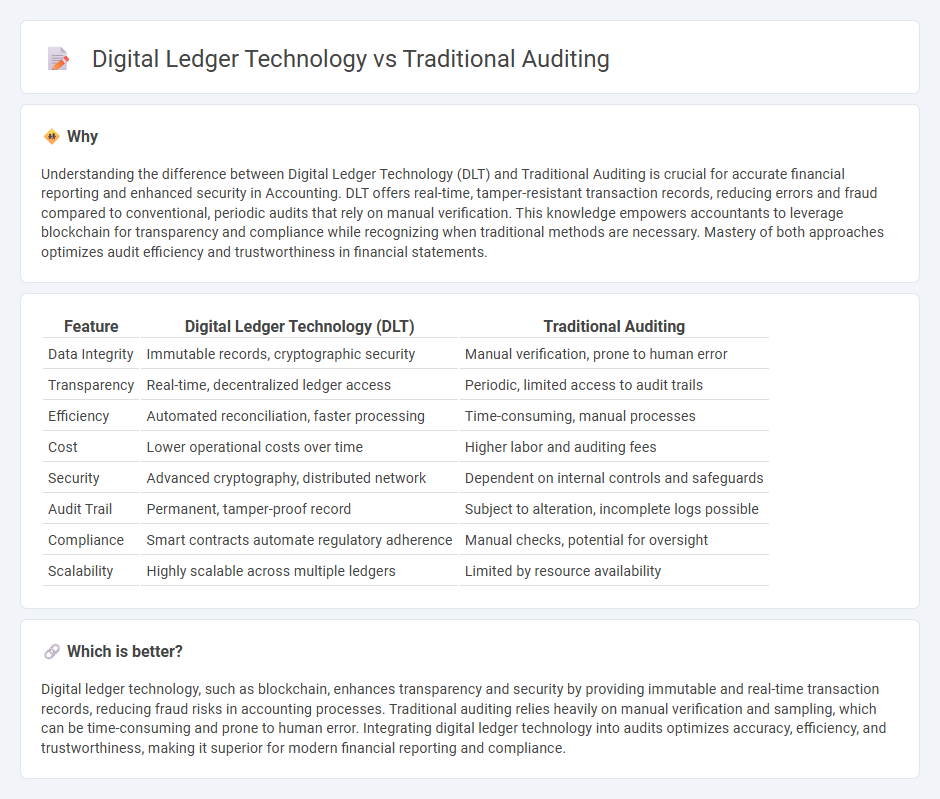 Digital Ledger Technology vs Traditional Auditing

Why

Understanding the difference between Digital Ledger Technology (DLT) and Traditional Auditing is crucial for accurate financial reporting and enhanced security in Accounting. DLT offers real-time, tamper-resistant transaction records, reducing errors and fraud compared to conventional, periodic audits that rely on manual verification. This knowledge empowers accountants to leverage blockchain for transparency and compliance while recognizing when traditional methods are necessary. Mastery of both approaches optimizes audit efficiency and trustworthiness in financial statements.

| Feature | Digital Ledger Technology (DLT) | Traditional Auditing |
|---|---|---|
| Data Integrity | Immutable records, cryptographic security | Manual verification, prone to human error |
| Transparency | Real-time, decentralized ledger access | Periodic, limited access to audit trails |
| Efficiency | Automated reconciliation, faster processing | Time-consuming, manual processes |
| Cost | Lower operational costs over time | Higher labor and auditing fees |
| Security | Advanced cryptography, distributed network | Dependent on internal controls and safeguards |
| Audit Trail | Permanent, tamper-proof record | Subject to alteration, incomplete logs possible |
| Compliance | Smart contracts automate regulatory adherence | Manual checks, potential for oversight |
| Scalability | Highly scalable across multiple ledgers | Limited by resource availability |

Which is better?

Digital ledger technology, such as blockchain, enhances transparency and security by providing immutable and real-time transaction records, reducing fraud risks in accounting processes. Traditional auditing relies heavily on manual verification and sampling, which can be time-consuming and prone to human error. Integrating digital ledger technology into audits optimizes accuracy, efficiency, and trustworthiness, making it superior for modern financial reporting and compliance.