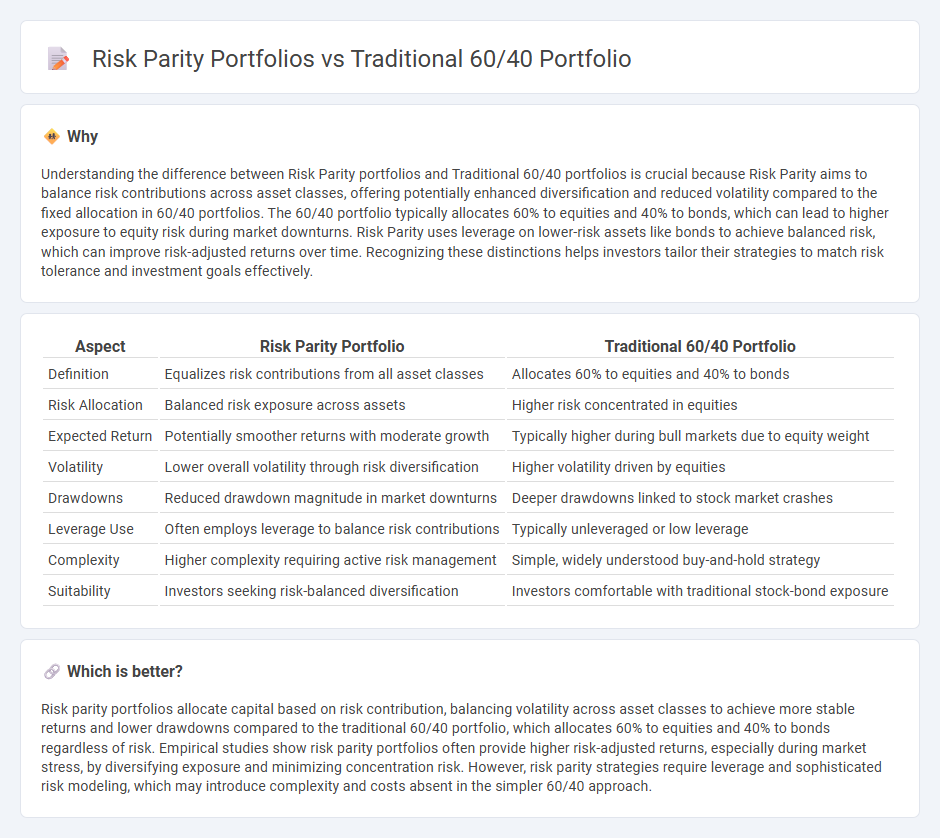 Risk Parity Portfolios vs Traditional 60/40 Portfolio

Why

Understanding the difference between Risk Parity portfolios and Traditional 60/40 portfolios is crucial because Risk Parity aims to balance risk contributions across asset classes, offering potentially enhanced diversification and reduced volatility compared to the fixed allocation in 60/40 portfolios. The 60/40 portfolio typically allocates 60% to equities and 40% to bonds, which can lead to higher exposure to equity risk during market downturns. Risk Parity uses leverage on lower-risk assets like bonds to achieve balanced risk, which can improve risk-adjusted returns over time. Recognizing these distinctions helps investors tailor their strategies to match risk tolerance and investment goals effectively.

| Aspect | Risk Parity Portfolio | Traditional 60/40 Portfolio |
|---|---|---|
| Definition | Equalizes risk contributions from all asset classes | Allocates 60% to equities and 40% to bonds |
| Risk Allocation | Balanced risk exposure across assets | Higher risk concentrated in equities |
| Expected Return | Potentially smoother returns with moderate growth | Typically higher during bull markets due to equity weight |
| Volatility | Lower overall volatility through risk diversification | Higher volatility driven by equities |
| Drawdowns | Reduced drawdown magnitude in market downturns | Deeper drawdowns linked to stock market crashes |
| Leverage Use | Often employs leverage to balance risk contributions | Typically unleveraged or low leverage |
| Complexity | Higher complexity requiring active risk management | Simple, widely understood buy-and-hold strategy |
| Suitability | Investors seeking risk-balanced diversification | Investors comfortable with traditional stock-bond exposure |

Which is better?

Risk parity portfolios allocate capital based on risk contribution, balancing volatility across asset classes to achieve more stable returns and lower drawdowns compared to the traditional 60/40 portfolio, which allocates 60% to equities and 40% to bonds regardless of risk. Empirical studies show risk parity portfolios often provide higher risk-adjusted returns, especially during market stress, by diversifying exposure and minimizing concentration risk. However, risk parity strategies require leverage and sophisticated risk modeling, which may introduce complexity and costs absent in the simpler 60/40 approach.