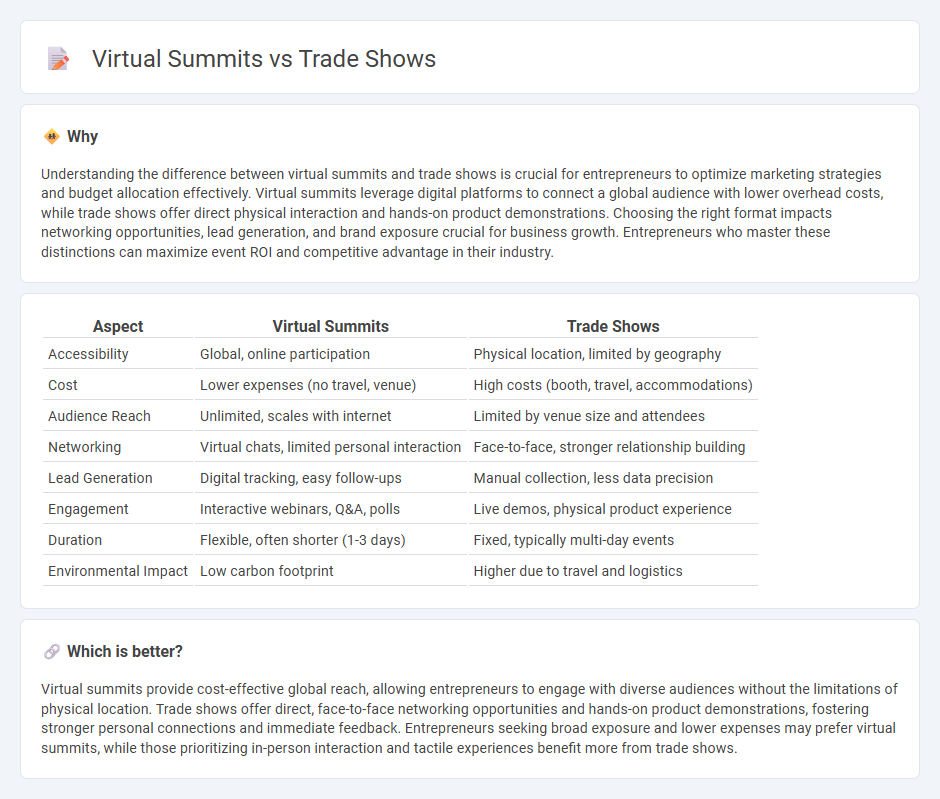 Virtual Summits vs Trade Shows

Why

Understanding the difference between virtual summits and trade shows is crucial for entrepreneurs to optimize marketing strategies and budget allocation effectively. Virtual summits leverage digital platforms to connect a global audience with lower overhead costs, while trade shows offer direct physical interaction and hands-on product demonstrations. Choosing the right format impacts networking opportunities, lead generation, and brand exposure crucial for business growth. Entrepreneurs who master these distinctions can maximize event ROI and competitive advantage in their industry.

| Aspect | Virtual Summits | Trade Shows |
|---|---|---|
| Accessibility | Global, online participation | Physical location, limited by geography |
| Cost | Lower expenses (no travel, venue) | High costs (booth, travel, accommodations) |
| Audience Reach | Unlimited, scales with internet | Limited by venue size and attendees |
| Networking | Virtual chats, limited personal interaction | Face-to-face, stronger relationship building |
| Lead Generation | Digital tracking, easy follow-ups | Manual collection, less data precision |
| Engagement | Interactive webinars, Q&A, polls | Live demos, physical product experience |
| Duration | Flexible, often shorter (1-3 days) | Fixed, typically multi-day events |
| Environmental Impact | Low carbon footprint | Higher due to travel and logistics |

Which is better?

Virtual summits provide cost-effective global reach, allowing entrepreneurs to engage with diverse audiences without the limitations of physical location. Trade shows offer direct, face-to-face networking opportunities and hands-on product demonstrations, fostering stronger personal connections and immediate feedback. Entrepreneurs seeking broad exposure and lower expenses may prefer virtual summits, while those prioritizing in-person interaction and tactile experiences benefit more from trade shows.