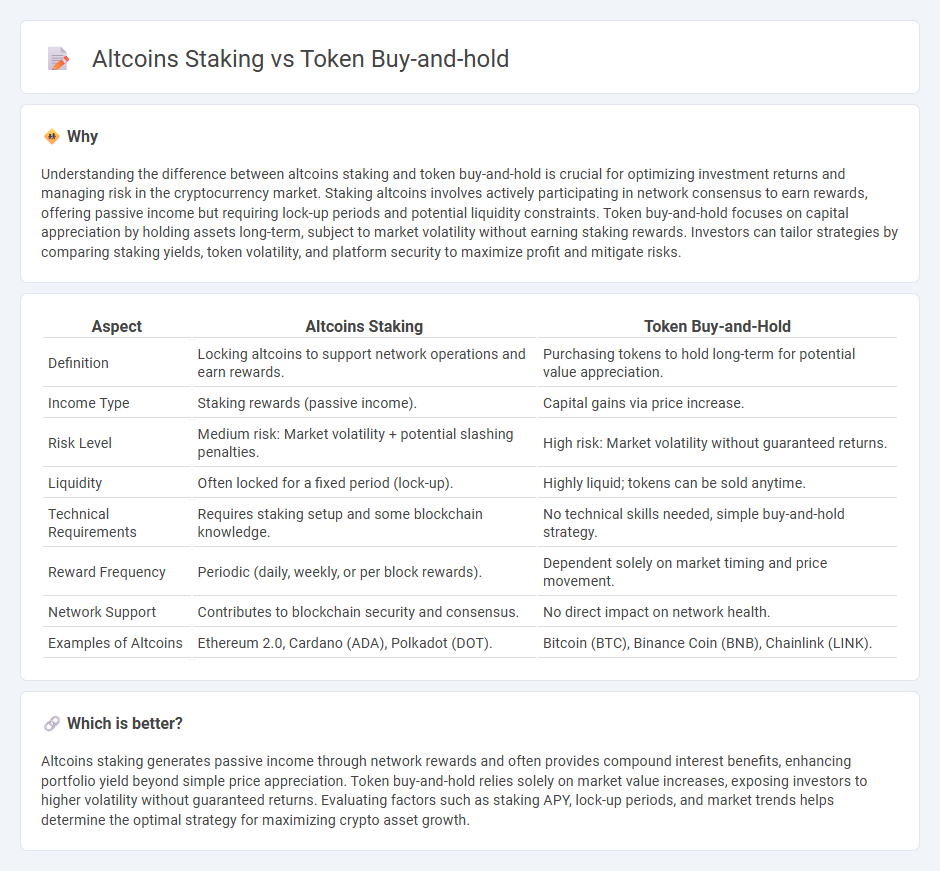 Altcoins Staking vs Token Buy-and-hold

Why

Understanding the difference between altcoins staking and token buy-and-hold is crucial for optimizing investment returns and managing risk in the cryptocurrency market. Staking altcoins involves actively participating in network consensus to earn rewards, offering passive income but requiring lock-up periods and potential liquidity constraints. Token buy-and-hold focuses on capital appreciation by holding assets long-term, subject to market volatility without earning staking rewards. Investors can tailor strategies by comparing staking yields, token volatility, and platform security to maximize profit and mitigate risks.

| Aspect | Altcoins Staking | Token Buy-and-Hold |
|---|---|---|
| Definition | Locking altcoins to support network operations and earn rewards. | Purchasing tokens to hold long-term for potential value appreciation. |
| Income Type | Staking rewards (passive income). | Capital gains via price increase. |
| Risk Level | Medium risk: Market volatility + potential slashing penalties. | High risk: Market volatility without guaranteed returns. |
| Liquidity | Often locked for a fixed period (lock-up). | Highly liquid; tokens can be sold anytime. |
| Technical Requirements | Requires staking setup and some blockchain knowledge. | No technical skills needed, simple buy-and-hold strategy. |
| Reward Frequency | Periodic (daily, weekly, or per block rewards). | Dependent solely on market timing and price movement. |
| Network Support | Contributes to blockchain security and consensus. | No direct impact on network health. |
| Examples of Altcoins | Ethereum 2.0, Cardano (ADA), Polkadot (DOT). | Bitcoin (BTC), Binance Coin (BNB), Chainlink (LINK). |

Which is better?

Altcoins staking generates passive income through network rewards and often provides compound interest benefits, enhancing portfolio yield beyond simple price appreciation. Token buy-and-hold relies solely on market value increases, exposing investors to higher volatility without guaranteed returns. Evaluating factors such as staking APY, lock-up periods, and market trends helps determine the optimal strategy for maximizing crypto asset growth.