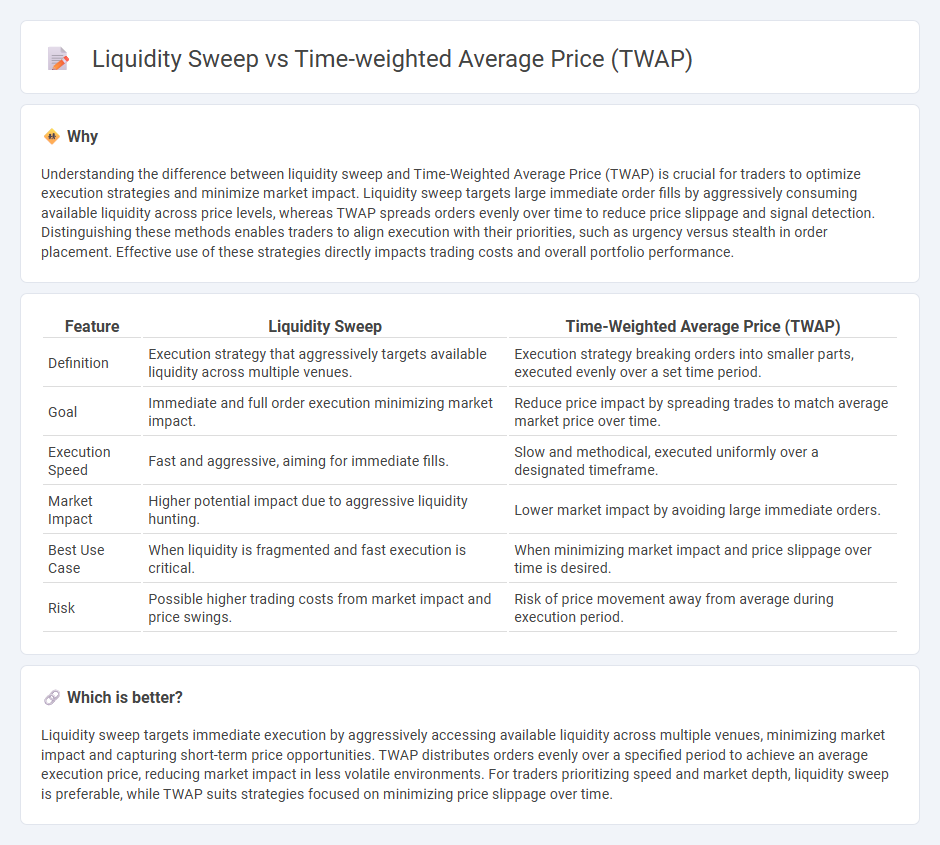 Liquidity Sweep vs Time-weighted Average Price (TWAP)

Why

Understanding the difference between liquidity sweep and Time-Weighted Average Price (TWAP) is crucial for traders to optimize execution strategies and minimize market impact. Liquidity sweep targets large immediate order fills by aggressively consuming available liquidity across price levels, whereas TWAP spreads orders evenly over time to reduce price slippage and signal detection. Distinguishing these methods enables traders to align execution with their priorities, such as urgency versus stealth in order placement. Effective use of these strategies directly impacts trading costs and overall portfolio performance.

| Feature | Liquidity Sweep | Time-Weighted Average Price (TWAP) |
|---|---|---|
| Definition | Execution strategy that aggressively targets available liquidity across multiple venues. | Execution strategy breaking orders into smaller parts, executed evenly over a set time period. |
| Goal | Immediate and full order execution minimizing market impact. | Reduce price impact by spreading trades to match average market price over time. |
| Execution Speed | Fast and aggressive, aiming for immediate fills. | Slow and methodical, executed uniformly over a designated timeframe. |
| Market Impact | Higher potential impact due to aggressive liquidity hunting. | Lower market impact by avoiding large immediate orders. |
| Best Use Case | When liquidity is fragmented and fast execution is critical. | When minimizing market impact and price slippage over time is desired. |
| Risk | Possible higher trading costs from market impact and price swings. | Risk of price movement away from average during execution period. |

Which is better?

Liquidity sweep targets immediate execution by aggressively accessing available liquidity across multiple venues, minimizing market impact and capturing short-term price opportunities. TWAP distributes orders evenly over a specified period to achieve an average execution price, reducing market impact in less volatile environments. For traders prioritizing speed and market depth, liquidity sweep is preferable, while TWAP suits strategies focused on minimizing price slippage over time.