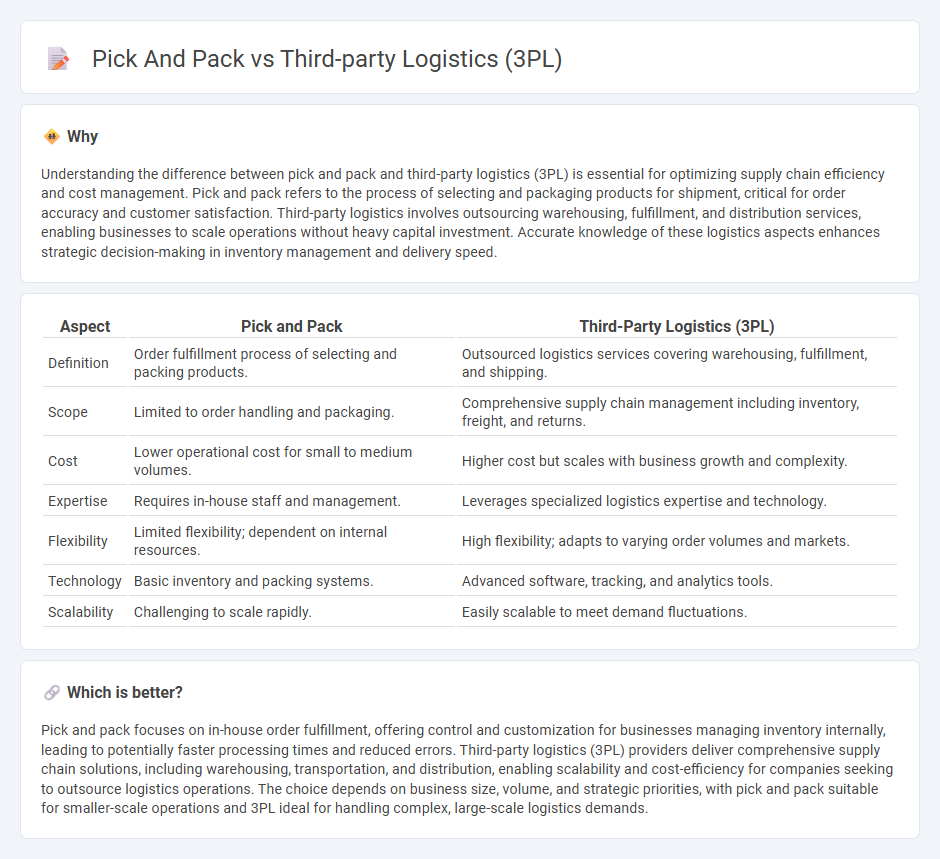 Pick And Pack vs Third-party Logistics (3PL)

Why

Understanding the difference between pick and pack and third-party logistics (3PL) is essential for optimizing supply chain efficiency and cost management. Pick and pack refers to the process of selecting and packaging products for shipment, critical for order accuracy and customer satisfaction. Third-party logistics involves outsourcing warehousing, fulfillment, and distribution services, enabling businesses to scale operations without heavy capital investment. Accurate knowledge of these logistics aspects enhances strategic decision-making in inventory management and delivery speed.

| Aspect | Pick and Pack | Third-Party Logistics (3PL) |
|---|---|---|
| Definition | Order fulfillment process of selecting and packing products. | Outsourced logistics services covering warehousing, fulfillment, and shipping. |
| Scope | Limited to order handling and packaging. | Comprehensive supply chain management including inventory, freight, and returns. |
| Cost | Lower operational cost for small to medium volumes. | Higher cost but scales with business growth and complexity. |
| Expertise | Requires in-house staff and management. | Leverages specialized logistics expertise and technology. |
| Flexibility | Limited flexibility; dependent on internal resources. | High flexibility; adapts to varying order volumes and markets. |
| Technology | Basic inventory and packing systems. | Advanced software, tracking, and analytics tools. |
| Scalability | Challenging to scale rapidly. | Easily scalable to meet demand fluctuations. |

Which is better?

Pick and pack focuses on in-house order fulfillment, offering control and customization for businesses managing inventory internally, leading to potentially faster processing times and reduced errors. Third-party logistics (3PL) providers deliver comprehensive supply chain solutions, including warehousing, transportation, and distribution, enabling scalability and cost-efficiency for companies seeking to outsource logistics operations. The choice depends on business size, volume, and strategic priorities, with pick and pack suitable for smaller-scale operations and 3PL ideal for handling complex, large-scale logistics demands.