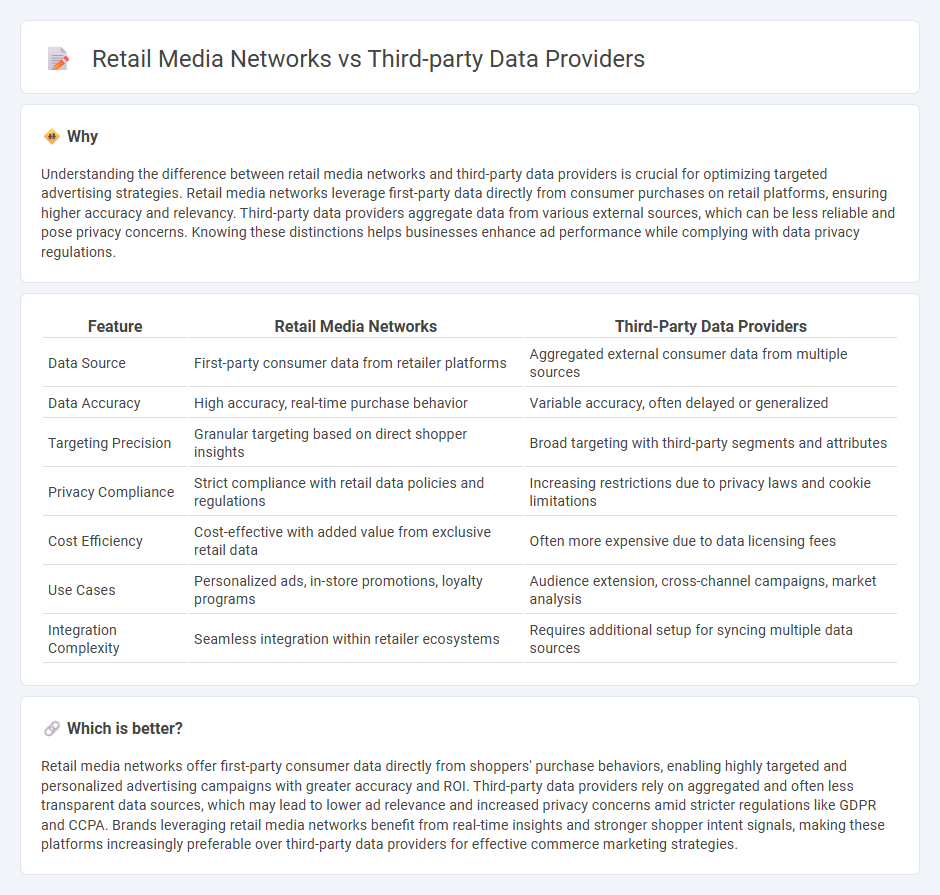 Retail Media Networks vs Third-party Data Providers

Why

Understanding the difference between retail media networks and third-party data providers is crucial for optimizing targeted advertising strategies. Retail media networks leverage first-party data directly from consumer purchases on retail platforms, ensuring higher accuracy and relevancy. Third-party data providers aggregate data from various external sources, which can be less reliable and pose privacy concerns. Knowing these distinctions helps businesses enhance ad performance while complying with data privacy regulations.

| Feature | Retail Media Networks | Third-Party Data Providers |
|---|---|---|
| Data Source | First-party consumer data from retailer platforms | Aggregated external consumer data from multiple sources |
| Data Accuracy | High accuracy, real-time purchase behavior | Variable accuracy, often delayed or generalized |
| Targeting Precision | Granular targeting based on direct shopper insights | Broad targeting with third-party segments and attributes |
| Privacy Compliance | Strict compliance with retail data policies and regulations | Increasing restrictions due to privacy laws and cookie limitations |
| Cost Efficiency | Cost-effective with added value from exclusive retail data | Often more expensive due to data licensing fees |
| Use Cases | Personalized ads, in-store promotions, loyalty programs | Audience extension, cross-channel campaigns, market analysis |
| Integration Complexity | Seamless integration within retailer ecosystems | Requires additional setup for syncing multiple data sources |

Which is better?

Retail media networks offer first-party consumer data directly from shoppers' purchase behaviors, enabling highly targeted and personalized advertising campaigns with greater accuracy and ROI. Third-party data providers rely on aggregated and often less transparent data sources, which may lead to lower ad relevance and increased privacy concerns amid stricter regulations like GDPR and CCPA. Brands leveraging retail media networks benefit from real-time insights and stronger shopper intent signals, making these platforms increasingly preferable over third-party data providers for effective commerce marketing strategies.