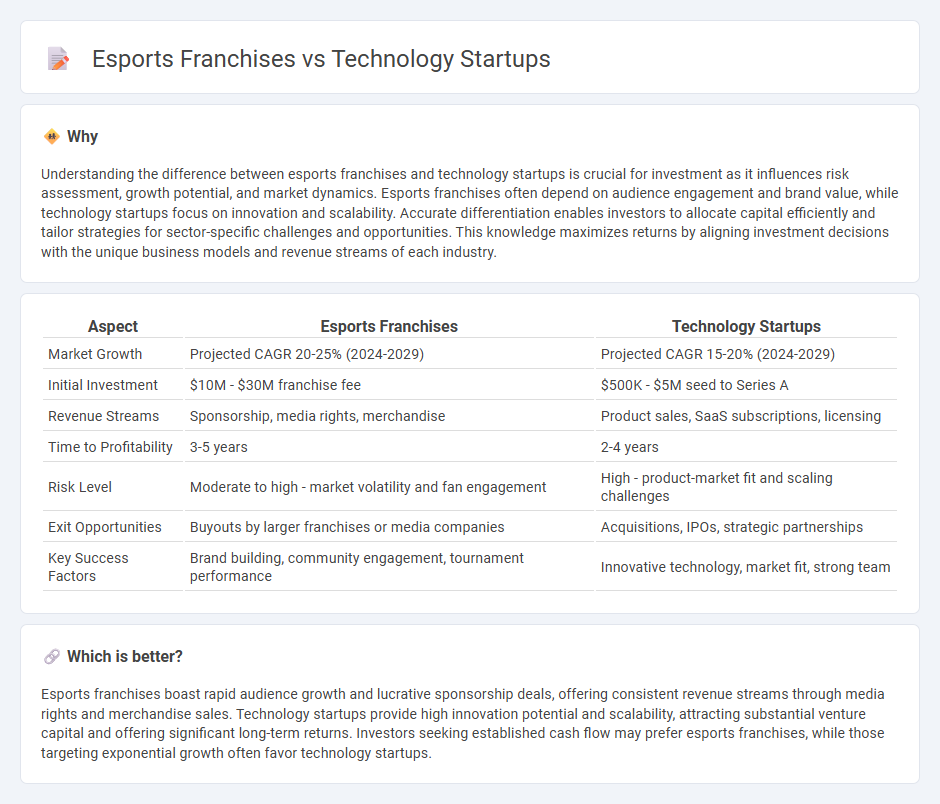 Esports Franchises vs Technology Startups

Why

Understanding the difference between esports franchises and technology startups is crucial for investment as it influences risk assessment, growth potential, and market dynamics. Esports franchises often depend on audience engagement and brand value, while technology startups focus on innovation and scalability. Accurate differentiation enables investors to allocate capital efficiently and tailor strategies for sector-specific challenges and opportunities. This knowledge maximizes returns by aligning investment decisions with the unique business models and revenue streams of each industry.

| Aspect | Esports Franchises | Technology Startups |
|---|---|---|
| Market Growth | Projected CAGR 20-25% (2024-2029) | Projected CAGR 15-20% (2024-2029) |
| Initial Investment | \$10M - \$30M franchise fee | \$500K - \$5M seed to Series A |
| Revenue Streams | Sponsorship, media rights, merchandise | Product sales, SaaS subscriptions, licensing |
| Time to Profitability | 3-5 years | 2-4 years |
| Risk Level | Moderate to high - market volatility and fan engagement | High - product-market fit and scaling challenges |
| Exit Opportunities | Buyouts by larger franchises or media companies | Acquisitions, IPOs, strategic partnerships |
| Key Success Factors | Brand building, community engagement, tournament performance | Innovative technology, market fit, strong team |

Which is better?

Esports franchises boast rapid audience growth and lucrative sponsorship deals, offering consistent revenue streams through media rights and merchandise sales. Technology startups provide high innovation potential and scalability, attracting substantial venture capital and offering significant long-term returns. Investors seeking established cash flow may prefer esports franchises, while those targeting exponential growth often favor technology startups.