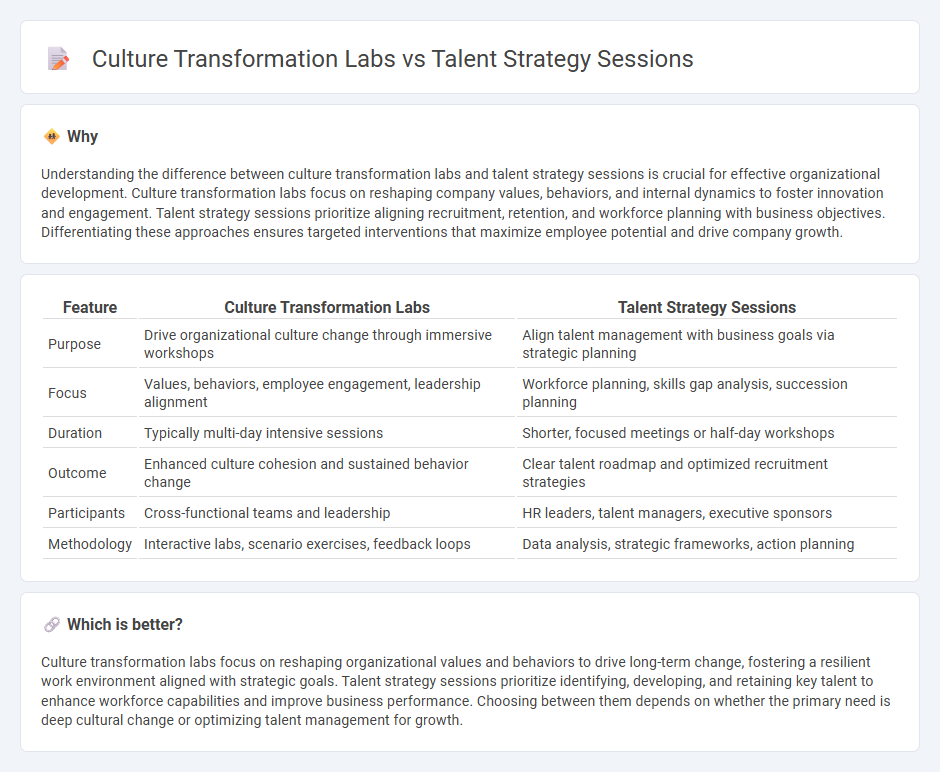 Culture Transformation Labs vs Talent Strategy Sessions

Why

Understanding the difference between culture transformation labs and talent strategy sessions is crucial for effective organizational development. Culture transformation labs focus on reshaping company values, behaviors, and internal dynamics to foster innovation and engagement. Talent strategy sessions prioritize aligning recruitment, retention, and workforce planning with business objectives. Differentiating these approaches ensures targeted interventions that maximize employee potential and drive company growth.

| Feature | Culture Transformation Labs | Talent Strategy Sessions |
|---|---|---|
| Purpose | Drive organizational culture change through immersive workshops | Align talent management with business goals via strategic planning |
| Focus | Values, behaviors, employee engagement, leadership alignment | Workforce planning, skills gap analysis, succession planning |
| Duration | Typically multi-day intensive sessions | Shorter, focused meetings or half-day workshops |
| Outcome | Enhanced culture cohesion and sustained behavior change | Clear talent roadmap and optimized recruitment strategies |
| Participants | Cross-functional teams and leadership | HR leaders, talent managers, executive sponsors |
| Methodology | Interactive labs, scenario exercises, feedback loops | Data analysis, strategic frameworks, action planning |

Which is better?

Culture transformation labs focus on reshaping organizational values and behaviors to drive long-term change, fostering a resilient work environment aligned with strategic goals. Talent strategy sessions prioritize identifying, developing, and retaining key talent to enhance workforce capabilities and improve business performance. Choosing between them depends on whether the primary need is deep cultural change or optimizing talent management for growth.