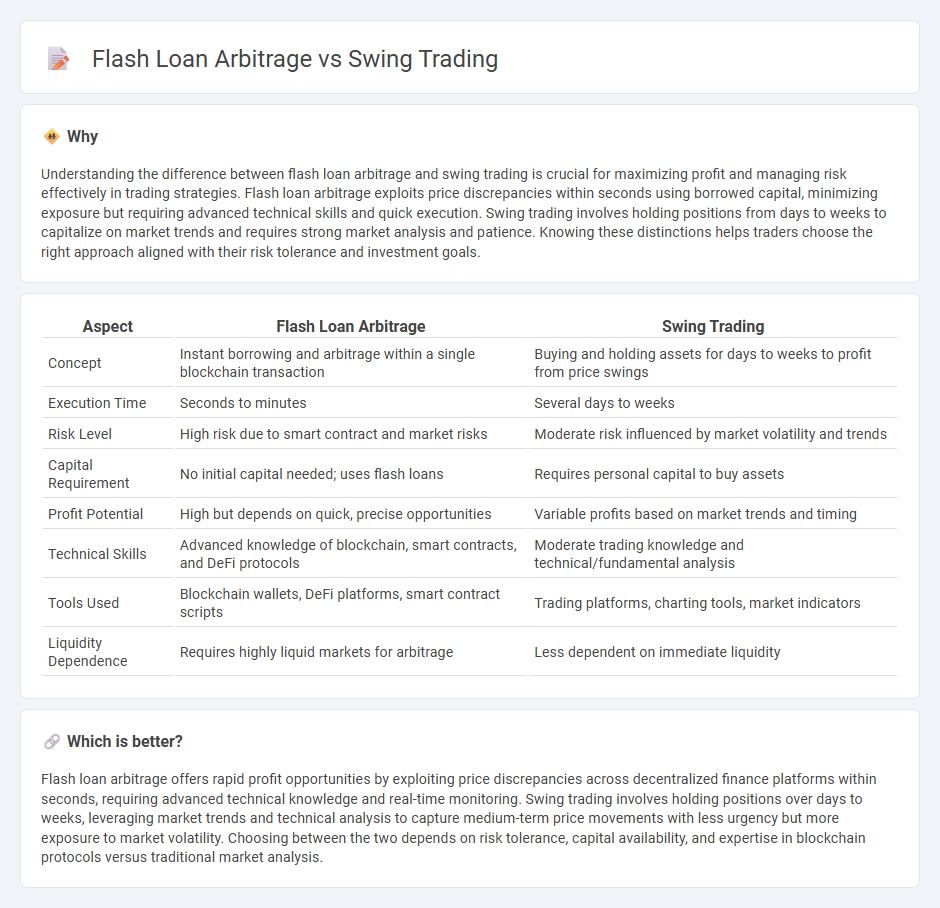 Flash Loan Arbitrage vs Swing Trading

Why

Understanding the difference between flash loan arbitrage and swing trading is crucial for maximizing profit and managing risk effectively in trading strategies. Flash loan arbitrage exploits price discrepancies within seconds using borrowed capital, minimizing exposure but requiring advanced technical skills and quick execution. Swing trading involves holding positions from days to weeks to capitalize on market trends and requires strong market analysis and patience. Knowing these distinctions helps traders choose the right approach aligned with their risk tolerance and investment goals.

| Aspect | Flash Loan Arbitrage | Swing Trading |
|---|---|---|
| Concept | Instant borrowing and arbitrage within a single blockchain transaction | Buying and holding assets for days to weeks to profit from price swings |
| Execution Time | Seconds to minutes | Several days to weeks |
| Risk Level | High risk due to smart contract and market risks | Moderate risk influenced by market volatility and trends |
| Capital Requirement | No initial capital needed; uses flash loans | Requires personal capital to buy assets |
| Profit Potential | High but depends on quick, precise opportunities | Variable profits based on market trends and timing |
| Technical Skills | Advanced knowledge of blockchain, smart contracts, and DeFi protocols | Moderate trading knowledge and technical/fundamental analysis |
| Tools Used | Blockchain wallets, DeFi platforms, smart contract scripts | Trading platforms, charting tools, market indicators |
| Liquidity Dependence | Requires highly liquid markets for arbitrage | Less dependent on immediate liquidity |

Which is better?

Flash loan arbitrage offers rapid profit opportunities by exploiting price discrepancies across decentralized finance platforms within seconds, requiring advanced technical knowledge and real-time monitoring. Swing trading involves holding positions over days to weeks, leveraging market trends and technical analysis to capture medium-term price movements with less urgency but more exposure to market volatility. Choosing between the two depends on risk tolerance, capital availability, and expertise in blockchain protocols versus traditional market analysis.