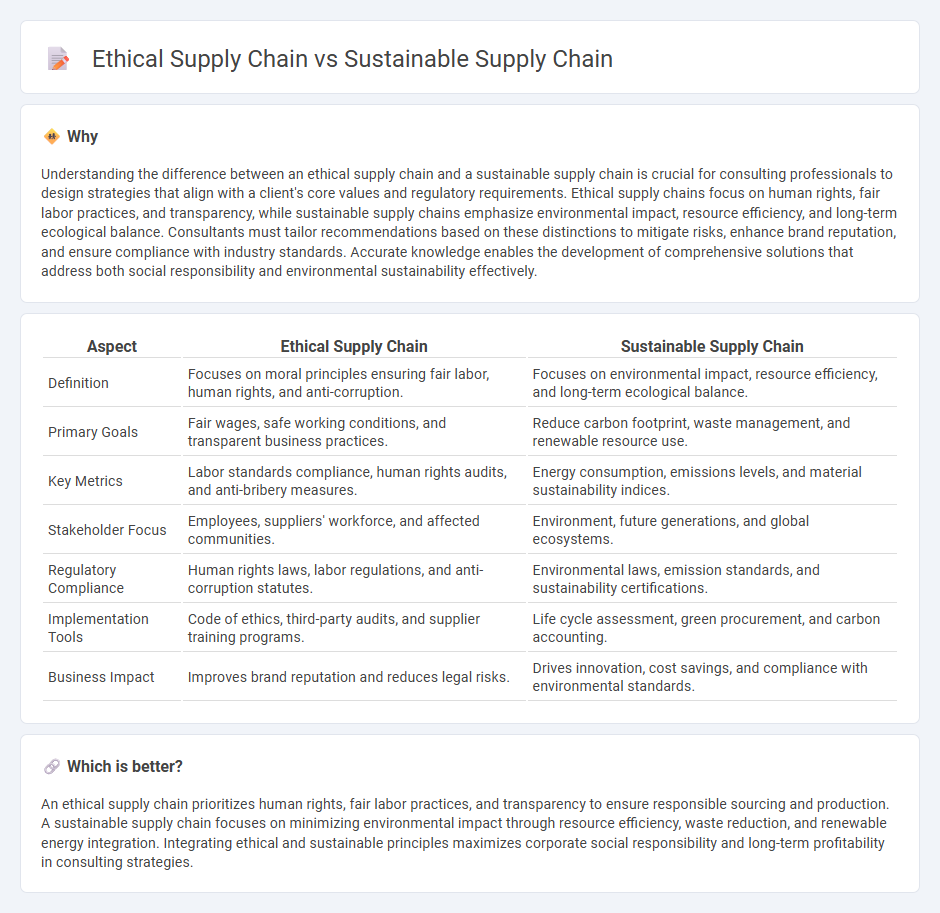 Ethical Supply Chain vs Sustainable Supply Chain

Why

Understanding the difference between an ethical supply chain and a sustainable supply chain is crucial for consulting professionals to design strategies that align with a client's core values and regulatory requirements. Ethical supply chains focus on human rights, fair labor practices, and transparency, while sustainable supply chains emphasize environmental impact, resource efficiency, and long-term ecological balance. Consultants must tailor recommendations based on these distinctions to mitigate risks, enhance brand reputation, and ensure compliance with industry standards. Accurate knowledge enables the development of comprehensive solutions that address both social responsibility and environmental sustainability effectively.

| Aspect | Ethical Supply Chain | Sustainable Supply Chain |
|---|---|---|
| Definition | Focuses on moral principles ensuring fair labor, human rights, and anti-corruption. | Focuses on environmental impact, resource efficiency, and long-term ecological balance. |
| Primary Goals | Fair wages, safe working conditions, and transparent business practices. | Reduce carbon footprint, waste management, and renewable resource use. |
| Key Metrics | Labor standards compliance, human rights audits, and anti-bribery measures. | Energy consumption, emissions levels, and material sustainability indices. |
| Stakeholder Focus | Employees, suppliers' workforce, and affected communities. | Environment, future generations, and global ecosystems. |
| Regulatory Compliance | Human rights laws, labor regulations, and anti-corruption statutes. | Environmental laws, emission standards, and sustainability certifications. |
| Implementation Tools | Code of ethics, third-party audits, and supplier training programs. | Life cycle assessment, green procurement, and carbon accounting. |
| Business Impact | Improves brand reputation and reduces legal risks. | Drives innovation, cost savings, and compliance with environmental standards. |

Which is better?

An ethical supply chain prioritizes human rights, fair labor practices, and transparency to ensure responsible sourcing and production. A sustainable supply chain focuses on minimizing environmental impact through resource efficiency, waste reduction, and renewable energy integration. Integrating ethical and sustainable principles maximizes corporate social responsibility and long-term profitability in consulting strategies.