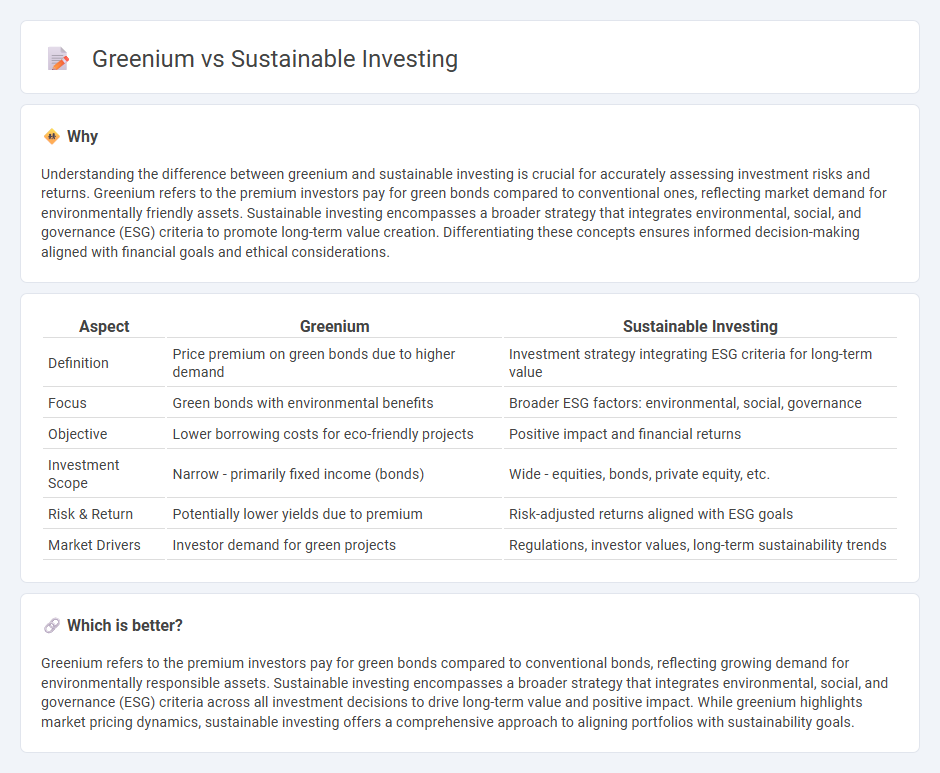 Greenium vs Sustainable Investing

Why

Understanding the difference between greenium and sustainable investing is crucial for accurately assessing investment risks and returns. Greenium refers to the premium investors pay for green bonds compared to conventional ones, reflecting market demand for environmentally friendly assets. Sustainable investing encompasses a broader strategy that integrates environmental, social, and governance (ESG) criteria to promote long-term value creation. Differentiating these concepts ensures informed decision-making aligned with financial goals and ethical considerations.

| Aspect | Greenium | Sustainable Investing |
|---|---|---|
| Definition | Price premium on green bonds due to higher demand | Investment strategy integrating ESG criteria for long-term value |
| Focus | Green bonds with environmental benefits | Broader ESG factors: environmental, social, governance |
| Objective | Lower borrowing costs for eco-friendly projects | Positive impact and financial returns |
| Investment Scope | Narrow - primarily fixed income (bonds) | Wide - equities, bonds, private equity, etc. |
| Risk & Return | Potentially lower yields due to premium | Risk-adjusted returns aligned with ESG goals |
| Market Drivers | Investor demand for green projects | Regulations, investor values, long-term sustainability trends |

Which is better?

Greenium refers to the premium investors pay for green bonds compared to conventional bonds, reflecting growing demand for environmentally responsible assets. Sustainable investing encompasses a broader strategy that integrates environmental, social, and governance (ESG) criteria across all investment decisions to drive long-term value and positive impact. While greenium highlights market pricing dynamics, sustainable investing offers a comprehensive approach to aligning portfolios with sustainability goals.