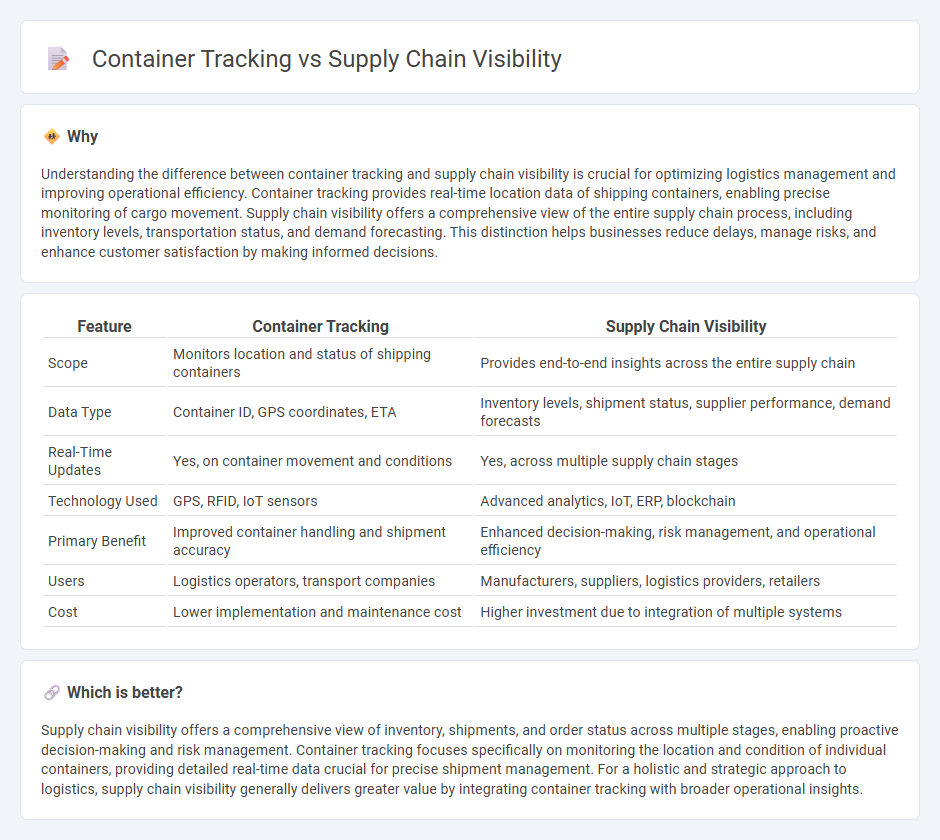 Container Tracking vs Supply Chain Visibility

Why

Understanding the difference between container tracking and supply chain visibility is crucial for optimizing logistics management and improving operational efficiency. Container tracking provides real-time location data of shipping containers, enabling precise monitoring of cargo movement. Supply chain visibility offers a comprehensive view of the entire supply chain process, including inventory levels, transportation status, and demand forecasting. This distinction helps businesses reduce delays, manage risks, and enhance customer satisfaction by making informed decisions.

| Feature | Container Tracking | Supply Chain Visibility |
|---|---|---|
| Scope | Monitors location and status of shipping containers | Provides end-to-end insights across the entire supply chain |
| Data Type | Container ID, GPS coordinates, ETA | Inventory levels, shipment status, supplier performance, demand forecasts |
| Real-Time Updates | Yes, on container movement and conditions | Yes, across multiple supply chain stages |
| Technology Used | GPS, RFID, IoT sensors | Advanced analytics, IoT, ERP, blockchain |
| Primary Benefit | Improved container handling and shipment accuracy | Enhanced decision-making, risk management, and operational efficiency |
| Users | Logistics operators, transport companies | Manufacturers, suppliers, logistics providers, retailers |
| Cost | Lower implementation and maintenance cost | Higher investment due to integration of multiple systems |

Which is better?

Supply chain visibility offers a comprehensive view of inventory, shipments, and order status across multiple stages, enabling proactive decision-making and risk management. Container tracking focuses specifically on monitoring the location and condition of individual containers, providing detailed real-time data crucial for precise shipment management. For a holistic and strategic approach to logistics, supply chain visibility generally delivers greater value by integrating container tracking with broader operational insights.