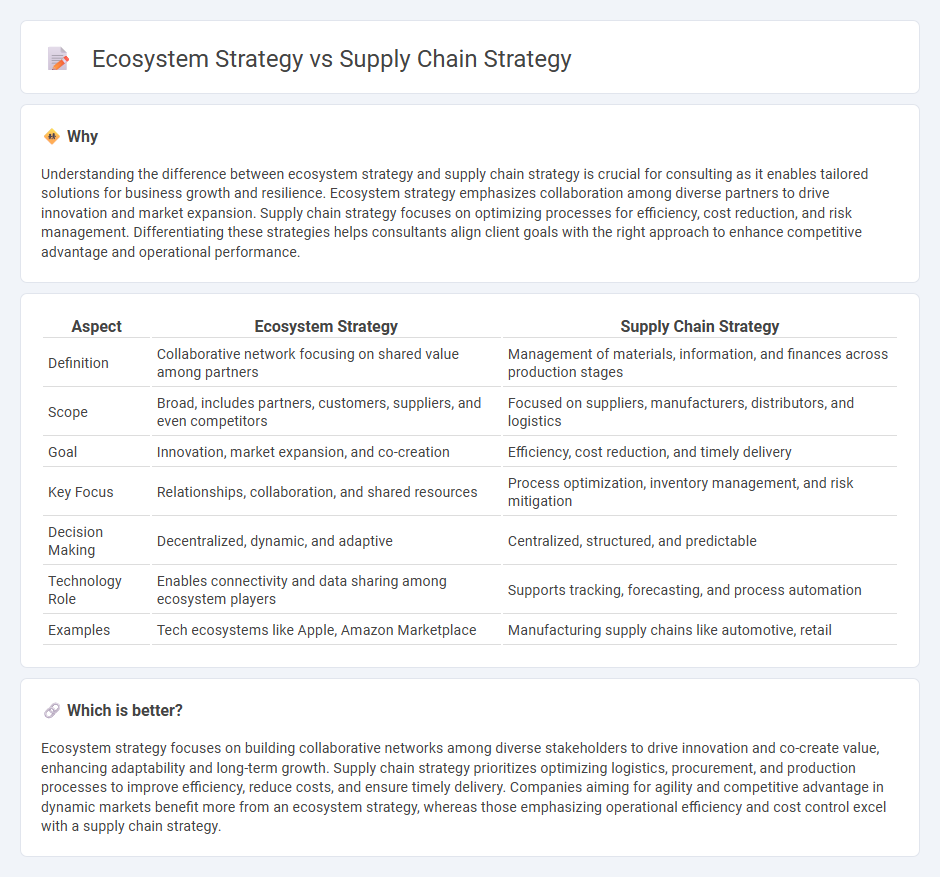 Ecosystem Strategy vs Supply Chain Strategy

Why

Understanding the difference between ecosystem strategy and supply chain strategy is crucial for consulting as it enables tailored solutions for business growth and resilience. Ecosystem strategy emphasizes collaboration among diverse partners to drive innovation and market expansion. Supply chain strategy focuses on optimizing processes for efficiency, cost reduction, and risk management. Differentiating these strategies helps consultants align client goals with the right approach to enhance competitive advantage and operational performance.

| Aspect | Ecosystem Strategy | Supply Chain Strategy |
|---|---|---|
| Definition | Collaborative network focusing on shared value among partners | Management of materials, information, and finances across production stages |
| Scope | Broad, includes partners, customers, suppliers, and even competitors | Focused on suppliers, manufacturers, distributors, and logistics |
| Goal | Innovation, market expansion, and co-creation | Efficiency, cost reduction, and timely delivery |
| Key Focus | Relationships, collaboration, and shared resources | Process optimization, inventory management, and risk mitigation |
| Decision Making | Decentralized, dynamic, and adaptive | Centralized, structured, and predictable |
| Technology Role | Enables connectivity and data sharing among ecosystem players | Supports tracking, forecasting, and process automation |
| Examples | Tech ecosystems like Apple, Amazon Marketplace | Manufacturing supply chains like automotive, retail |

Which is better?

Ecosystem strategy focuses on building collaborative networks among diverse stakeholders to drive innovation and co-create value, enhancing adaptability and long-term growth. Supply chain strategy prioritizes optimizing logistics, procurement, and production processes to improve efficiency, reduce costs, and ensure timely delivery. Companies aiming for agility and competitive advantage in dynamic markets benefit more from an ecosystem strategy, whereas those emphasizing operational efficiency and cost control excel with a supply chain strategy.