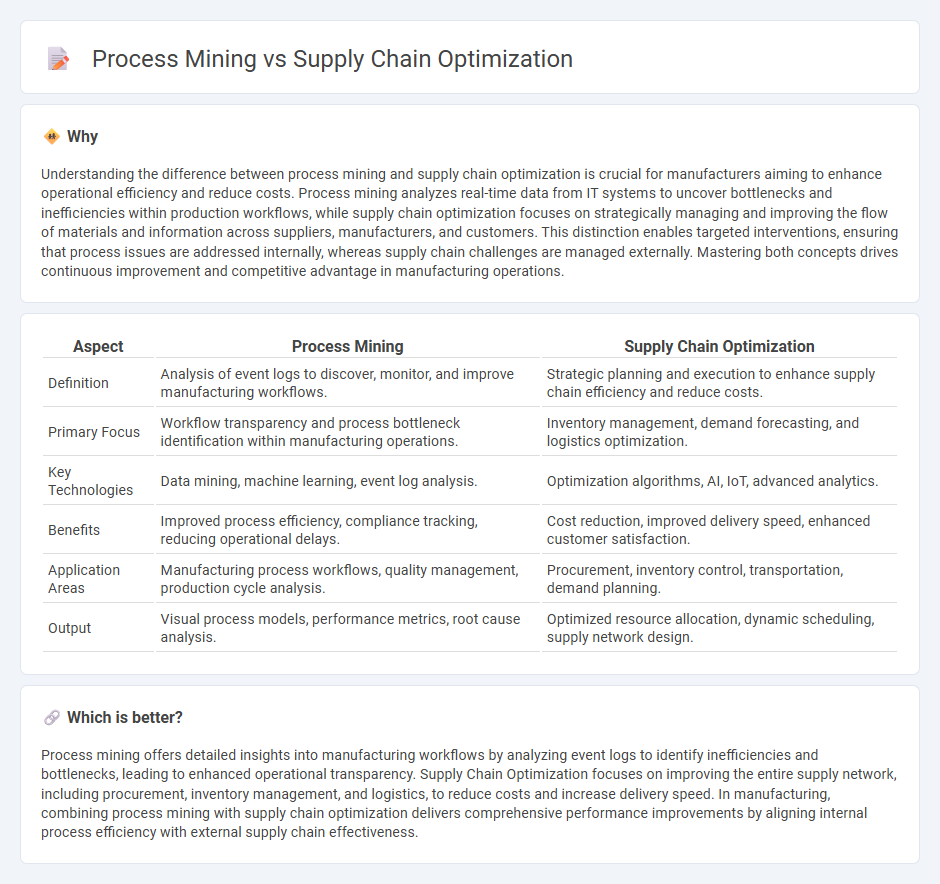 Process Mining vs Supply Chain Optimization

Why

Understanding the difference between process mining and supply chain optimization is crucial for manufacturers aiming to enhance operational efficiency and reduce costs. Process mining analyzes real-time data from IT systems to uncover bottlenecks and inefficiencies within production workflows, while supply chain optimization focuses on strategically managing and improving the flow of materials and information across suppliers, manufacturers, and customers. This distinction enables targeted interventions, ensuring that process issues are addressed internally, whereas supply chain challenges are managed externally. Mastering both concepts drives continuous improvement and competitive advantage in manufacturing operations.

| Aspect | Process Mining | Supply Chain Optimization |
|---|---|---|
| Definition | Analysis of event logs to discover, monitor, and improve manufacturing workflows. | Strategic planning and execution to enhance supply chain efficiency and reduce costs. |
| Primary Focus | Workflow transparency and process bottleneck identification within manufacturing operations. | Inventory management, demand forecasting, and logistics optimization. |
| Key Technologies | Data mining, machine learning, event log analysis. | Optimization algorithms, AI, IoT, advanced analytics. |
| Benefits | Improved process efficiency, compliance tracking, reducing operational delays. | Cost reduction, improved delivery speed, enhanced customer satisfaction. |
| Application Areas | Manufacturing process workflows, quality management, production cycle analysis. | Procurement, inventory control, transportation, demand planning. |
| Output | Visual process models, performance metrics, root cause analysis. | Optimized resource allocation, dynamic scheduling, supply network design. |

Which is better?

Process mining offers detailed insights into manufacturing workflows by analyzing event logs to identify inefficiencies and bottlenecks, leading to enhanced operational transparency. Supply Chain Optimization focuses on improving the entire supply network, including procurement, inventory management, and logistics, to reduce costs and increase delivery speed. In manufacturing, combining process mining with supply chain optimization delivers comprehensive performance improvements by aligning internal process efficiency with external supply chain effectiveness.