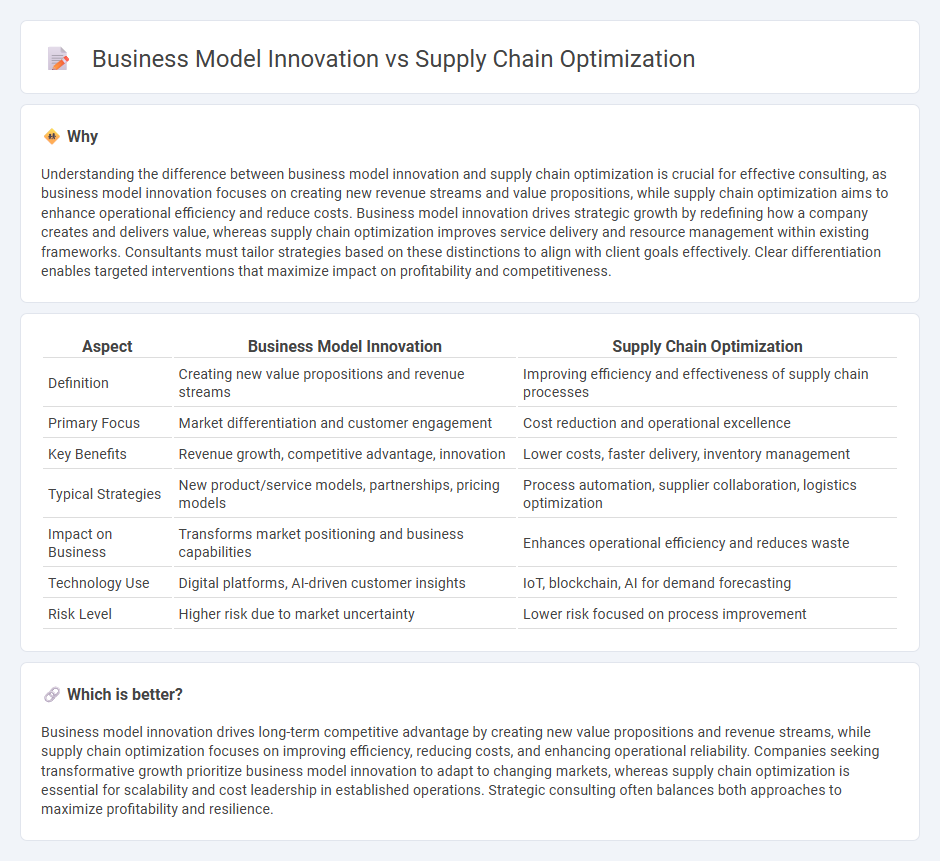 Business Model Innovation vs Supply Chain Optimization

Why

Understanding the difference between business model innovation and supply chain optimization is crucial for effective consulting, as business model innovation focuses on creating new revenue streams and value propositions, while supply chain optimization aims to enhance operational efficiency and reduce costs. Business model innovation drives strategic growth by redefining how a company creates and delivers value, whereas supply chain optimization improves service delivery and resource management within existing frameworks. Consultants must tailor strategies based on these distinctions to align with client goals effectively. Clear differentiation enables targeted interventions that maximize impact on profitability and competitiveness.

| Aspect | Business Model Innovation | Supply Chain Optimization |
|---|---|---|
| Definition | Creating new value propositions and revenue streams | Improving efficiency and effectiveness of supply chain processes |
| Primary Focus | Market differentiation and customer engagement | Cost reduction and operational excellence |
| Key Benefits | Revenue growth, competitive advantage, innovation | Lower costs, faster delivery, inventory management |
| Typical Strategies | New product/service models, partnerships, pricing models | Process automation, supplier collaboration, logistics optimization |
| Impact on Business | Transforms market positioning and business capabilities | Enhances operational efficiency and reduces waste |
| Technology Use | Digital platforms, AI-driven customer insights | IoT, blockchain, AI for demand forecasting |
| Risk Level | Higher risk due to market uncertainty | Lower risk focused on process improvement |

Which is better?

Business model innovation drives long-term competitive advantage by creating new value propositions and revenue streams, while supply chain optimization focuses on improving efficiency, reducing costs, and enhancing operational reliability. Companies seeking transformative growth prioritize business model innovation to adapt to changing markets, whereas supply chain optimization is essential for scalability and cost leadership in established operations. Strategic consulting often balances both approaches to maximize profitability and resilience.