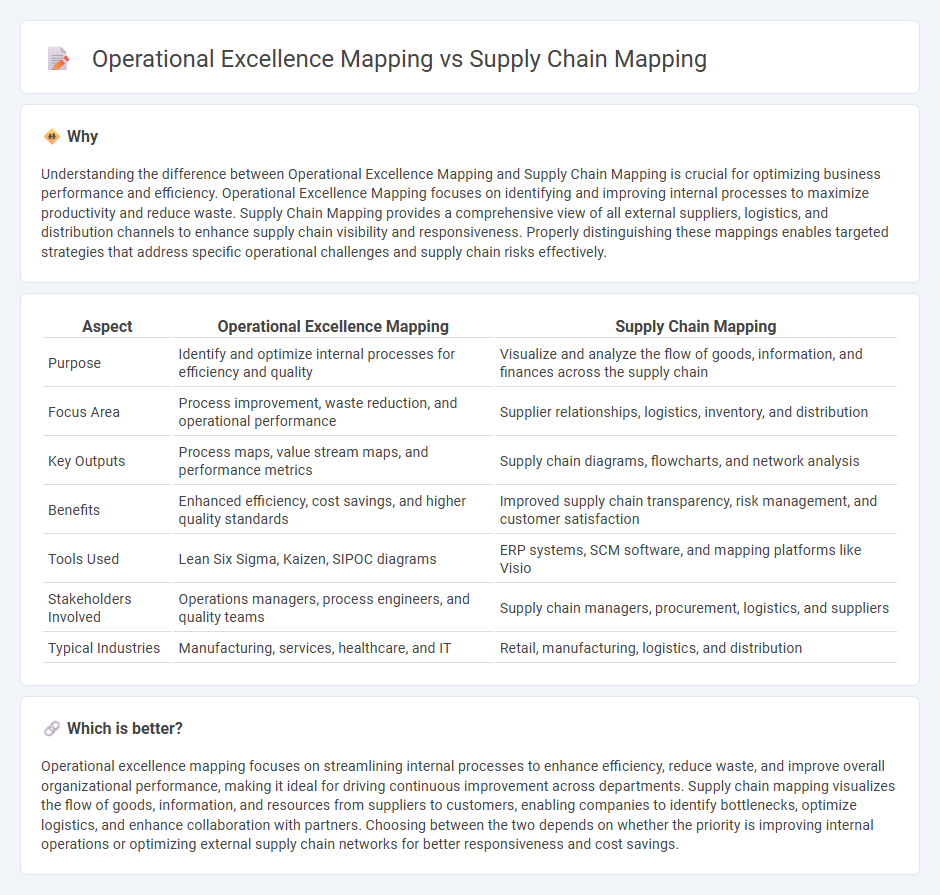 Operational Excellence Mapping vs Supply Chain Mapping

Why

Understanding the difference between Operational Excellence Mapping and Supply Chain Mapping is crucial for optimizing business performance and efficiency. Operational Excellence Mapping focuses on identifying and improving internal processes to maximize productivity and reduce waste. Supply Chain Mapping provides a comprehensive view of all external suppliers, logistics, and distribution channels to enhance supply chain visibility and responsiveness. Properly distinguishing these mappings enables targeted strategies that address specific operational challenges and supply chain risks effectively.

| Aspect | Operational Excellence Mapping | Supply Chain Mapping |
|---|---|---|
| Purpose | Identify and optimize internal processes for efficiency and quality | Visualize and analyze the flow of goods, information, and finances across the supply chain |
| Focus Area | Process improvement, waste reduction, and operational performance | Supplier relationships, logistics, inventory, and distribution |
| Key Outputs | Process maps, value stream maps, and performance metrics | Supply chain diagrams, flowcharts, and network analysis |
| Benefits | Enhanced efficiency, cost savings, and higher quality standards | Improved supply chain transparency, risk management, and customer satisfaction |
| Tools Used | Lean Six Sigma, Kaizen, SIPOC diagrams | ERP systems, SCM software, and mapping platforms like Visio |
| Stakeholders Involved | Operations managers, process engineers, and quality teams | Supply chain managers, procurement, logistics, and suppliers |
| Typical Industries | Manufacturing, services, healthcare, and IT | Retail, manufacturing, logistics, and distribution |

Which is better?

Operational excellence mapping focuses on streamlining internal processes to enhance efficiency, reduce waste, and improve overall organizational performance, making it ideal for driving continuous improvement across departments. Supply chain mapping visualizes the flow of goods, information, and resources from suppliers to customers, enabling companies to identify bottlenecks, optimize logistics, and enhance collaboration with partners. Choosing between the two depends on whether the priority is improving internal operations or optimizing external supply chain networks for better responsiveness and cost savings.