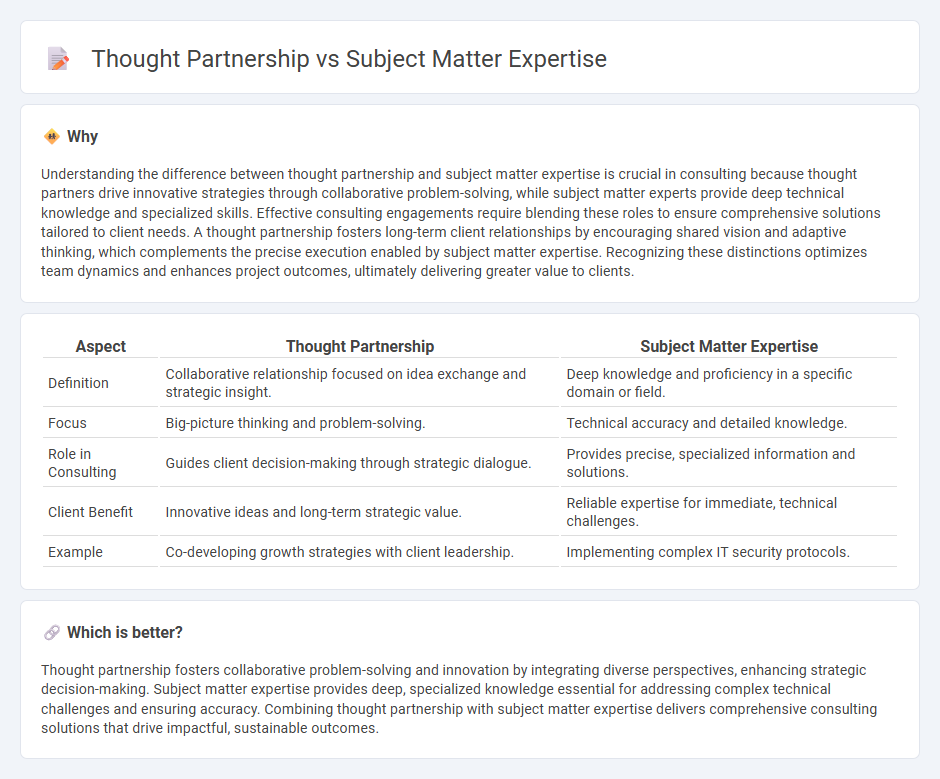 Thought Partnership vs Subject Matter Expertise

Why

Understanding the difference between thought partnership and subject matter expertise is crucial in consulting because thought partners drive innovative strategies through collaborative problem-solving, while subject matter experts provide deep technical knowledge and specialized skills. Effective consulting engagements require blending these roles to ensure comprehensive solutions tailored to client needs. A thought partnership fosters long-term client relationships by encouraging shared vision and adaptive thinking, which complements the precise execution enabled by subject matter expertise. Recognizing these distinctions optimizes team dynamics and enhances project outcomes, ultimately delivering greater value to clients.

| Aspect | Thought Partnership | Subject Matter Expertise |
|---|---|---|
| Definition | Collaborative relationship focused on idea exchange and strategic insight. | Deep knowledge and proficiency in a specific domain or field. |
| Focus | Big-picture thinking and problem-solving. | Technical accuracy and detailed knowledge. |
| Role in Consulting | Guides client decision-making through strategic dialogue. | Provides precise, specialized information and solutions. |
| Client Benefit | Innovative ideas and long-term strategic value. | Reliable expertise for immediate, technical challenges. |
| Example | Co-developing growth strategies with client leadership. | Implementing complex IT security protocols. |

Which is better?

Thought partnership fosters collaborative problem-solving and innovation by integrating diverse perspectives, enhancing strategic decision-making. Subject matter expertise provides deep, specialized knowledge essential for addressing complex technical challenges and ensuring accuracy. Combining thought partnership with subject matter expertise delivers comprehensive consulting solutions that drive impactful, sustainable outcomes.