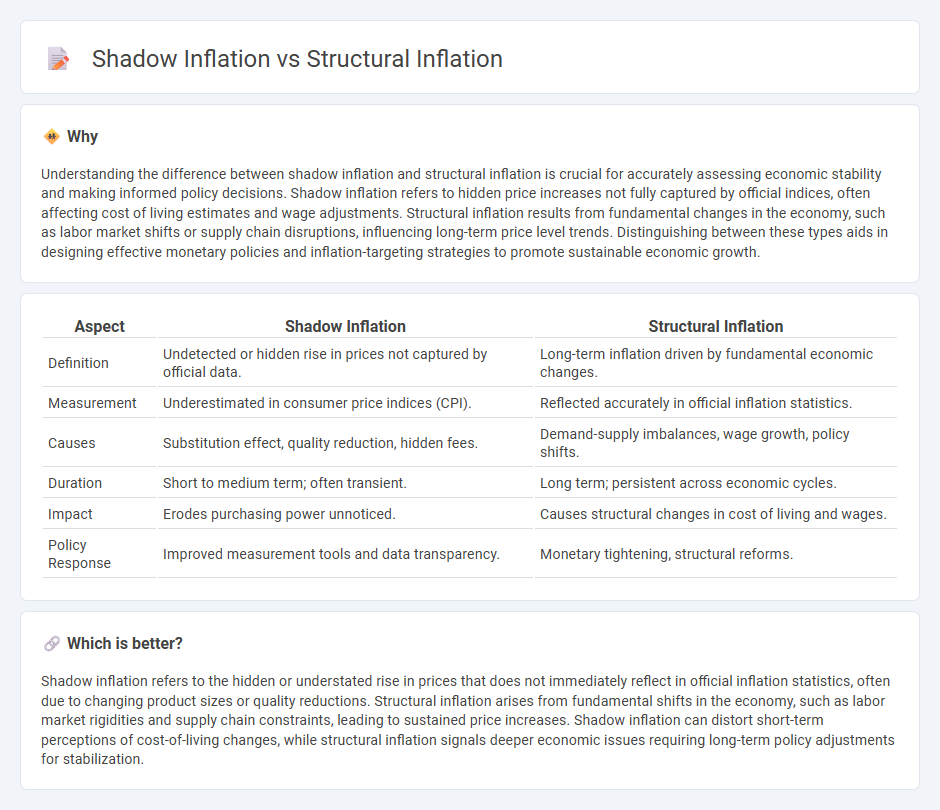 Shadow Inflation vs Structural Inflation

Why

Understanding the difference between shadow inflation and structural inflation is crucial for accurately assessing economic stability and making informed policy decisions. Shadow inflation refers to hidden price increases not fully captured by official indices, often affecting cost of living estimates and wage adjustments. Structural inflation results from fundamental changes in the economy, such as labor market shifts or supply chain disruptions, influencing long-term price level trends. Distinguishing between these types aids in designing effective monetary policies and inflation-targeting strategies to promote sustainable economic growth.

| Aspect | Shadow Inflation | Structural Inflation |
|---|---|---|
| Definition | Undetected or hidden rise in prices not captured by official data. | Long-term inflation driven by fundamental economic changes. |
| Measurement | Underestimated in consumer price indices (CPI). | Reflected accurately in official inflation statistics. |
| Causes | Substitution effect, quality reduction, hidden fees. | Demand-supply imbalances, wage growth, policy shifts. |
| Duration | Short to medium term; often transient. | Long term; persistent across economic cycles. |
| Impact | Erodes purchasing power unnoticed. | Causes structural changes in cost of living and wages. |
| Policy Response | Improved measurement tools and data transparency. | Monetary tightening, structural reforms. |

Which is better?

Shadow inflation refers to the hidden or understated rise in prices that does not immediately reflect in official inflation statistics, often due to changing product sizes or quality reductions. Structural inflation arises from fundamental shifts in the economy, such as labor market rigidities and supply chain constraints, leading to sustained price increases. Shadow inflation can distort short-term perceptions of cost-of-living changes, while structural inflation signals deeper economic issues requiring long-term policy adjustments for stabilization.