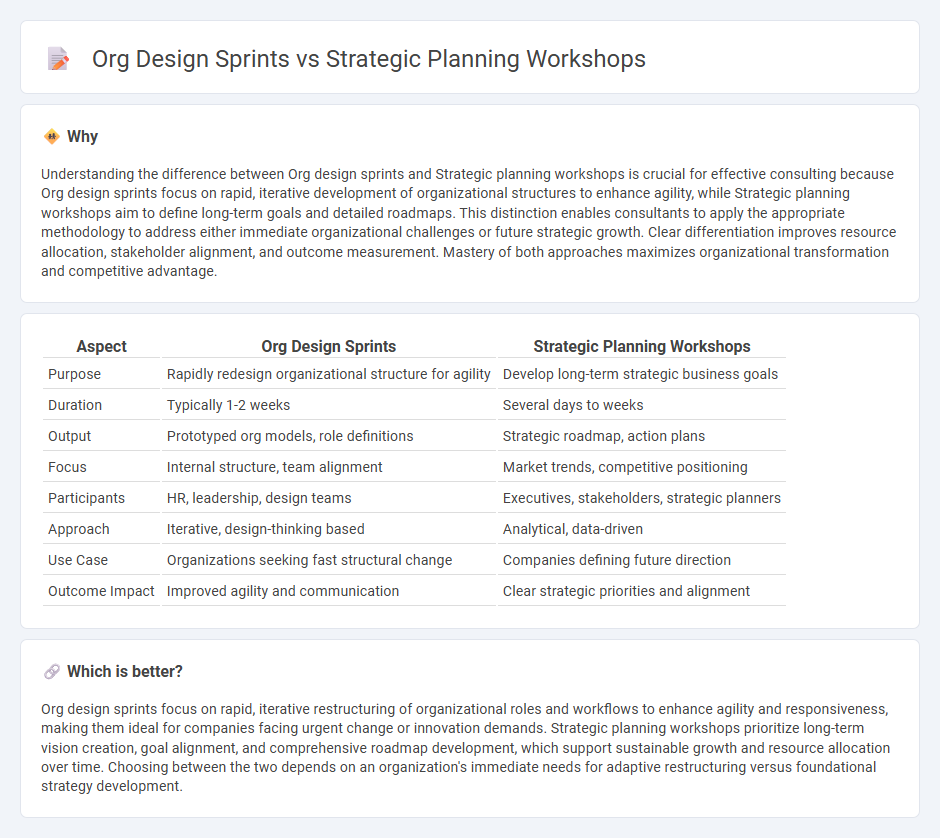 Org Design Sprints vs Strategic Planning Workshops

Why

Understanding the difference between Org design sprints and Strategic planning workshops is crucial for effective consulting because Org design sprints focus on rapid, iterative development of organizational structures to enhance agility, while Strategic planning workshops aim to define long-term goals and detailed roadmaps. This distinction enables consultants to apply the appropriate methodology to address either immediate organizational challenges or future strategic growth. Clear differentiation improves resource allocation, stakeholder alignment, and outcome measurement. Mastery of both approaches maximizes organizational transformation and competitive advantage.

| Aspect | Org Design Sprints | Strategic Planning Workshops |
|---|---|---|
| Purpose | Rapidly redesign organizational structure for agility | Develop long-term strategic business goals |
| Duration | Typically 1-2 weeks | Several days to weeks |
| Output | Prototyped org models, role definitions | Strategic roadmap, action plans |
| Focus | Internal structure, team alignment | Market trends, competitive positioning |
| Participants | HR, leadership, design teams | Executives, stakeholders, strategic planners |
| Approach | Iterative, design-thinking based | Analytical, data-driven |
| Use Case | Organizations seeking fast structural change | Companies defining future direction |
| Outcome Impact | Improved agility and communication | Clear strategic priorities and alignment |

Which is better?

Org design sprints focus on rapid, iterative restructuring of organizational roles and workflows to enhance agility and responsiveness, making them ideal for companies facing urgent change or innovation demands. Strategic planning workshops prioritize long-term vision creation, goal alignment, and comprehensive roadmap development, which support sustainable growth and resource allocation over time. Choosing between the two depends on an organization's immediate needs for adaptive restructuring versus foundational strategy development.