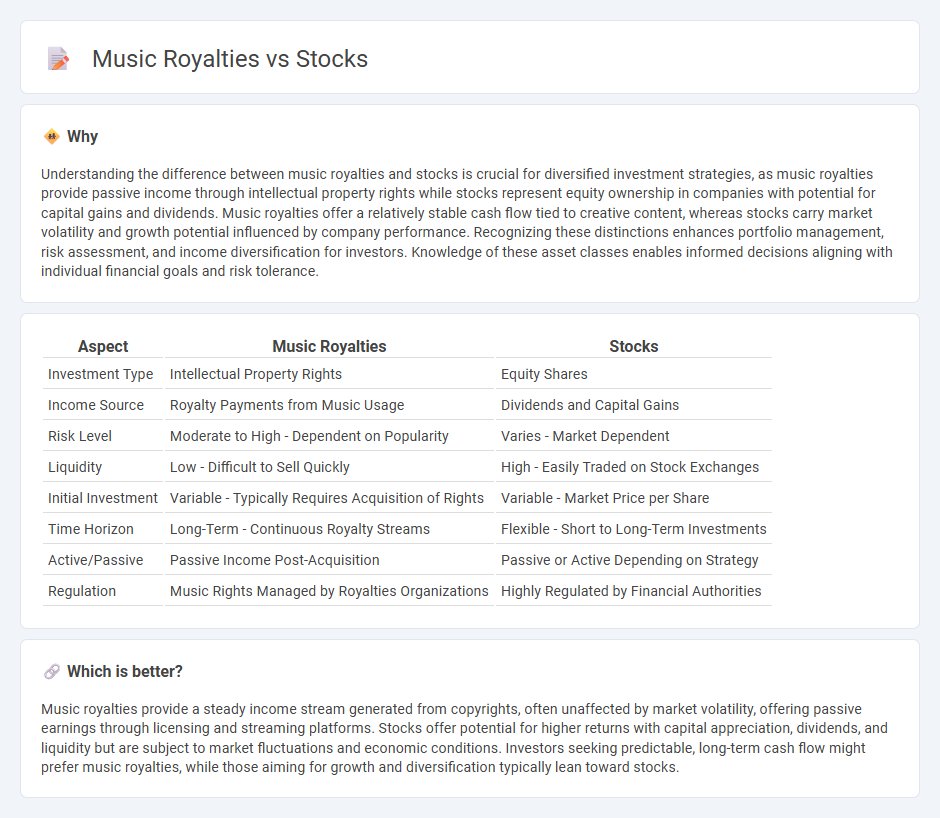 Music Royalties vs Stocks

Why

Understanding the difference between music royalties and stocks is crucial for diversified investment strategies, as music royalties provide passive income through intellectual property rights while stocks represent equity ownership in companies with potential for capital gains and dividends. Music royalties offer a relatively stable cash flow tied to creative content, whereas stocks carry market volatility and growth potential influenced by company performance. Recognizing these distinctions enhances portfolio management, risk assessment, and income diversification for investors. Knowledge of these asset classes enables informed decisions aligning with individual financial goals and risk tolerance.

| Aspect | Music Royalties | Stocks |
|---|---|---|
| Investment Type | Intellectual Property Rights | Equity Shares |
| Income Source | Royalty Payments from Music Usage | Dividends and Capital Gains |
| Risk Level | Moderate to High - Dependent on Popularity | Varies - Market Dependent |
| Liquidity | Low - Difficult to Sell Quickly | High - Easily Traded on Stock Exchanges |
| Initial Investment | Variable - Typically Requires Acquisition of Rights | Variable - Market Price per Share |
| Time Horizon | Long-Term - Continuous Royalty Streams | Flexible - Short to Long-Term Investments |
| Active/Passive | Passive Income Post-Acquisition | Passive or Active Depending on Strategy |
| Regulation | Music Rights Managed by Royalties Organizations | Highly Regulated by Financial Authorities |

Which is better?

Music royalties provide a steady income stream generated from copyrights, often unaffected by market volatility, offering passive earnings through licensing and streaming platforms. Stocks offer potential for higher returns with capital appreciation, dividends, and liquidity but are subject to market fluctuations and economic conditions. Investors seeking predictable, long-term cash flow might prefer music royalties, while those aiming for growth and diversification typically lean toward stocks.