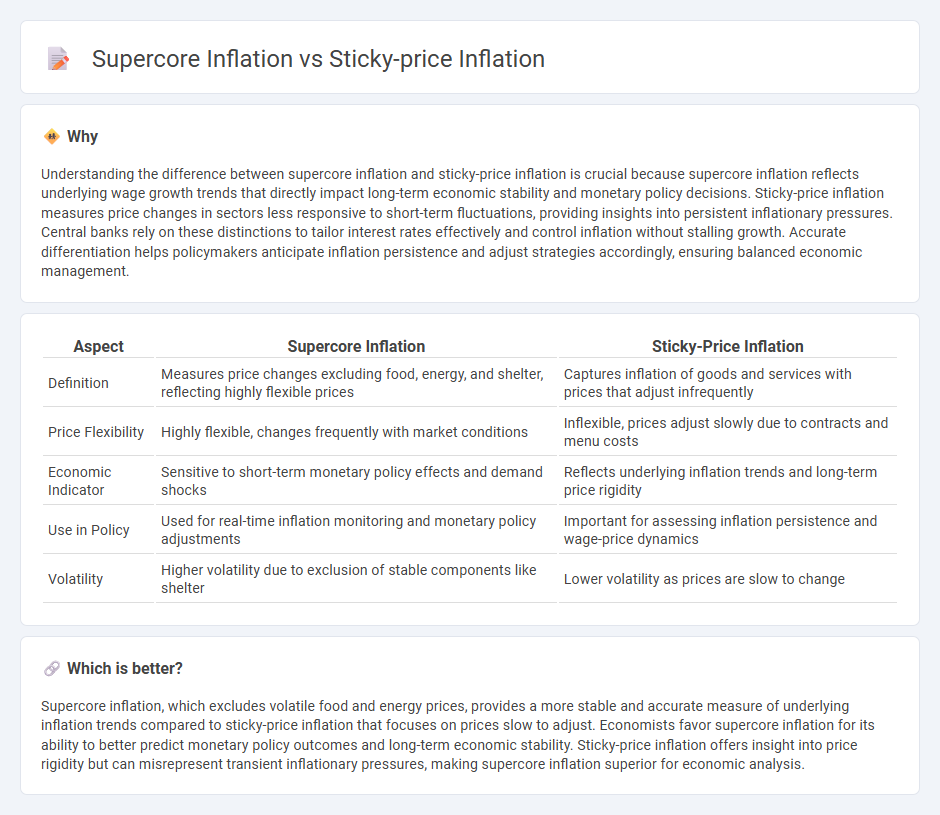 Supercore Inflation vs Sticky-price Inflation

Why

Understanding the difference between supercore inflation and sticky-price inflation is crucial because supercore inflation reflects underlying wage growth trends that directly impact long-term economic stability and monetary policy decisions. Sticky-price inflation measures price changes in sectors less responsive to short-term fluctuations, providing insights into persistent inflationary pressures. Central banks rely on these distinctions to tailor interest rates effectively and control inflation without stalling growth. Accurate differentiation helps policymakers anticipate inflation persistence and adjust strategies accordingly, ensuring balanced economic management.

| Aspect | Supercore Inflation | Sticky-Price Inflation |
|---|---|---|
| Definition | Measures price changes excluding food, energy, and shelter, reflecting highly flexible prices | Captures inflation of goods and services with prices that adjust infrequently |
| Price Flexibility | Highly flexible, changes frequently with market conditions | Inflexible, prices adjust slowly due to contracts and menu costs |
| Economic Indicator | Sensitive to short-term monetary policy effects and demand shocks | Reflects underlying inflation trends and long-term price rigidity |
| Use in Policy | Used for real-time inflation monitoring and monetary policy adjustments | Important for assessing inflation persistence and wage-price dynamics |
| Volatility | Higher volatility due to exclusion of stable components like shelter | Lower volatility as prices are slow to change |

Which is better?

Supercore inflation, which excludes volatile food and energy prices, provides a more stable and accurate measure of underlying inflation trends compared to sticky-price inflation that focuses on prices slow to adjust. Economists favor supercore inflation for its ability to better predict monetary policy outcomes and long-term economic stability. Sticky-price inflation offers insight into price rigidity but can misrepresent transient inflationary pressures, making supercore inflation superior for economic analysis.