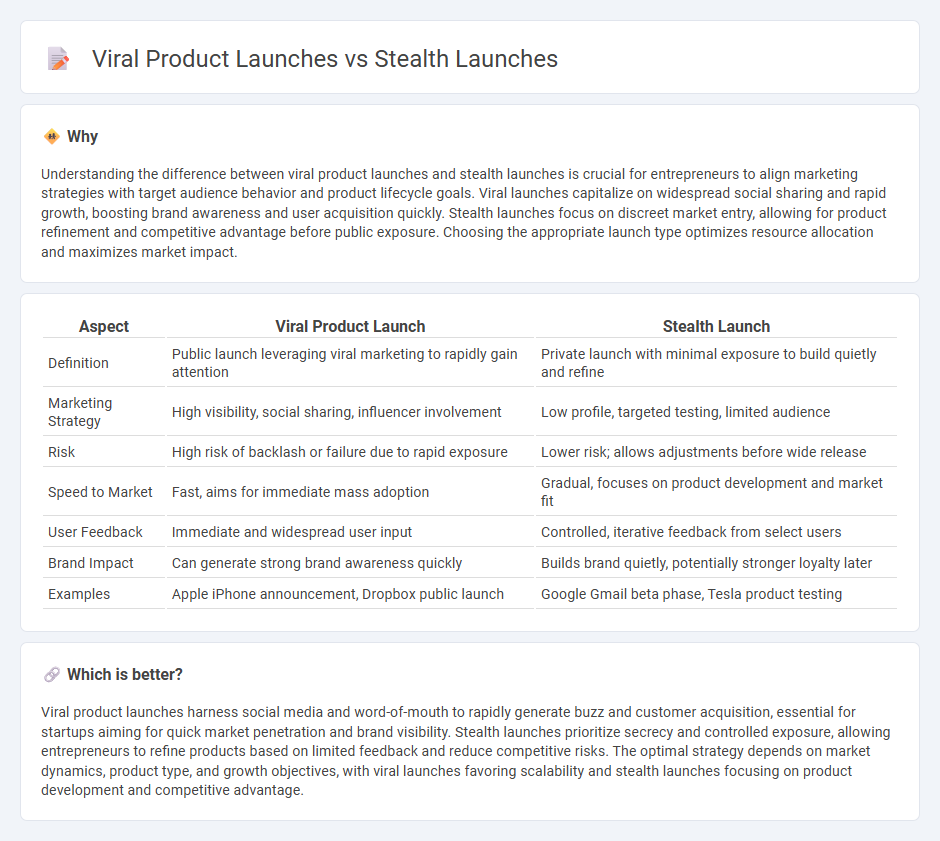 Viral Product Launches vs Stealth Launches

Why

Understanding the difference between viral product launches and stealth launches is crucial for entrepreneurs to align marketing strategies with target audience behavior and product lifecycle goals. Viral launches capitalize on widespread social sharing and rapid growth, boosting brand awareness and user acquisition quickly. Stealth launches focus on discreet market entry, allowing for product refinement and competitive advantage before public exposure. Choosing the appropriate launch type optimizes resource allocation and maximizes market impact.

| Aspect | Viral Product Launch | Stealth Launch |
|---|---|---|
| Definition | Public launch leveraging viral marketing to rapidly gain attention | Private launch with minimal exposure to build quietly and refine |
| Marketing Strategy | High visibility, social sharing, influencer involvement | Low profile, targeted testing, limited audience |
| Risk | High risk of backlash or failure due to rapid exposure | Lower risk; allows adjustments before wide release |
| Speed to Market | Fast, aims for immediate mass adoption | Gradual, focuses on product development and market fit |
| User Feedback | Immediate and widespread user input | Controlled, iterative feedback from select users |
| Brand Impact | Can generate strong brand awareness quickly | Builds brand quietly, potentially stronger loyalty later |
| Examples | Apple iPhone announcement, Dropbox public launch | Google Gmail beta phase, Tesla product testing |

Which is better?

Viral product launches harness social media and word-of-mouth to rapidly generate buzz and customer acquisition, essential for startups aiming for quick market penetration and brand visibility. Stealth launches prioritize secrecy and controlled exposure, allowing entrepreneurs to refine products based on limited feedback and reduce competitive risks. The optimal strategy depends on market dynamics, product type, and growth objectives, with viral launches favoring scalability and stealth launches focusing on product development and competitive advantage.