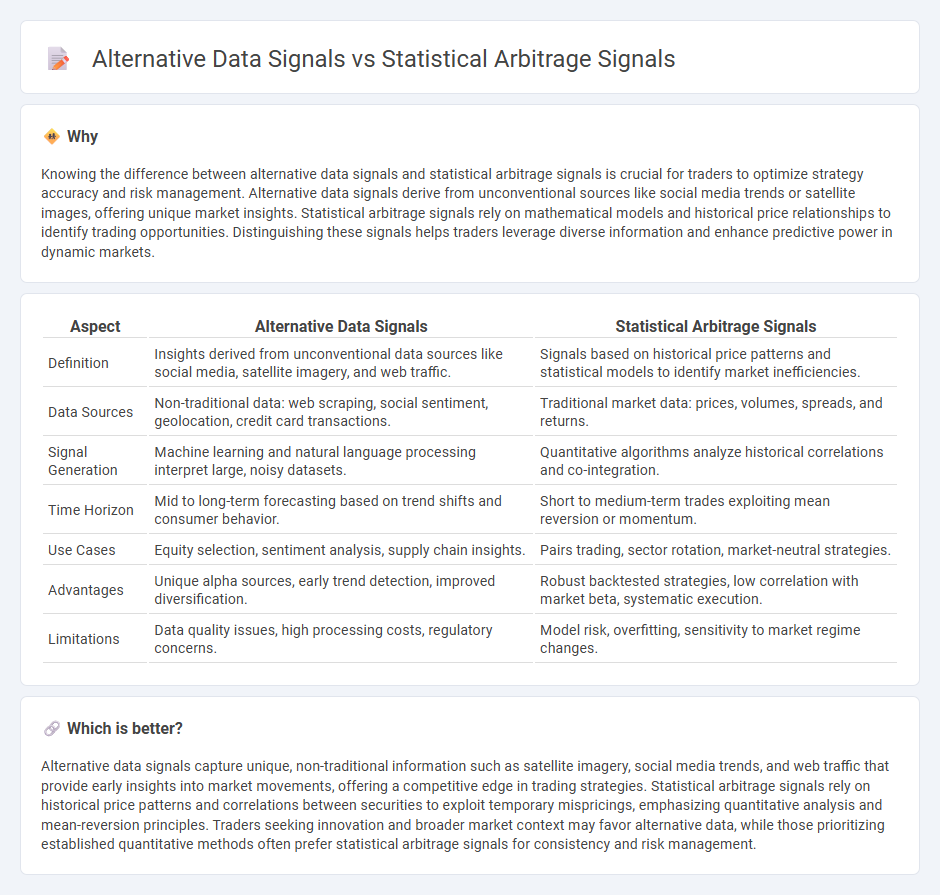 Alternative Data Signals vs Statistical Arbitrage Signals

Why

Knowing the difference between alternative data signals and statistical arbitrage signals is crucial for traders to optimize strategy accuracy and risk management. Alternative data signals derive from unconventional sources like social media trends or satellite images, offering unique market insights. Statistical arbitrage signals rely on mathematical models and historical price relationships to identify trading opportunities. Distinguishing these signals helps traders leverage diverse information and enhance predictive power in dynamic markets.

| Aspect | Alternative Data Signals | Statistical Arbitrage Signals |
|---|---|---|
| Definition | Insights derived from unconventional data sources like social media, satellite imagery, and web traffic. | Signals based on historical price patterns and statistical models to identify market inefficiencies. |
| Data Sources | Non-traditional data: web scraping, social sentiment, geolocation, credit card transactions. | Traditional market data: prices, volumes, spreads, and returns. |
| Signal Generation | Machine learning and natural language processing interpret large, noisy datasets. | Quantitative algorithms analyze historical correlations and co-integration. |
| Time Horizon | Mid to long-term forecasting based on trend shifts and consumer behavior. | Short to medium-term trades exploiting mean reversion or momentum. |
| Use Cases | Equity selection, sentiment analysis, supply chain insights. | Pairs trading, sector rotation, market-neutral strategies. |
| Advantages | Unique alpha sources, early trend detection, improved diversification. | Robust backtested strategies, low correlation with market beta, systematic execution. |
| Limitations | Data quality issues, high processing costs, regulatory concerns. | Model risk, overfitting, sensitivity to market regime changes. |

Which is better?

Alternative data signals capture unique, non-traditional information such as satellite imagery, social media trends, and web traffic that provide early insights into market movements, offering a competitive edge in trading strategies. Statistical arbitrage signals rely on historical price patterns and correlations between securities to exploit temporary mispricings, emphasizing quantitative analysis and mean-reversion principles. Traders seeking innovation and broader market context may favor alternative data, while those prioritizing established quantitative methods often prefer statistical arbitrage signals for consistency and risk management.